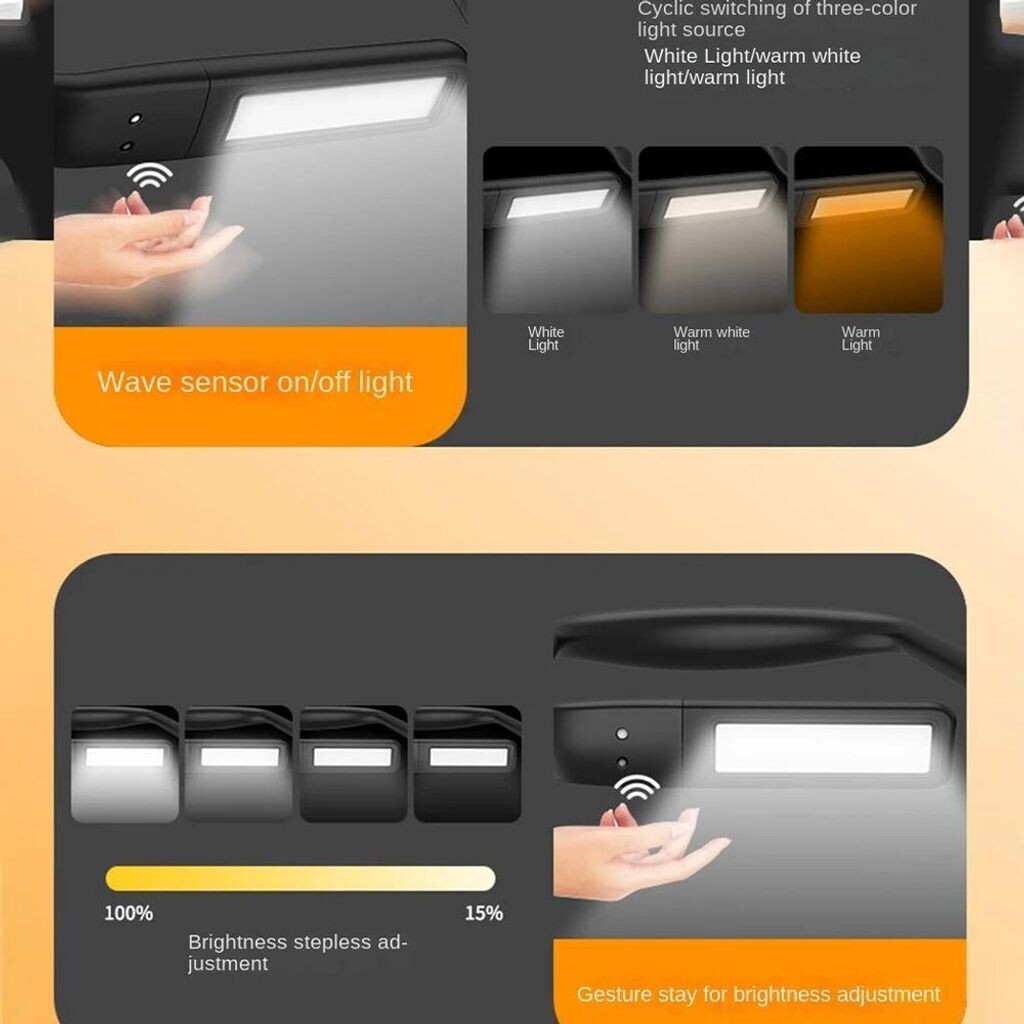 Cyclic switching of three-color light source
White Light/warm white light/warm light

White Light

Warm white light

Warm Light

Wave sensor on/off light

100%

15%

Brightness stepless adjustment

Gesture stay for brightness adjustment