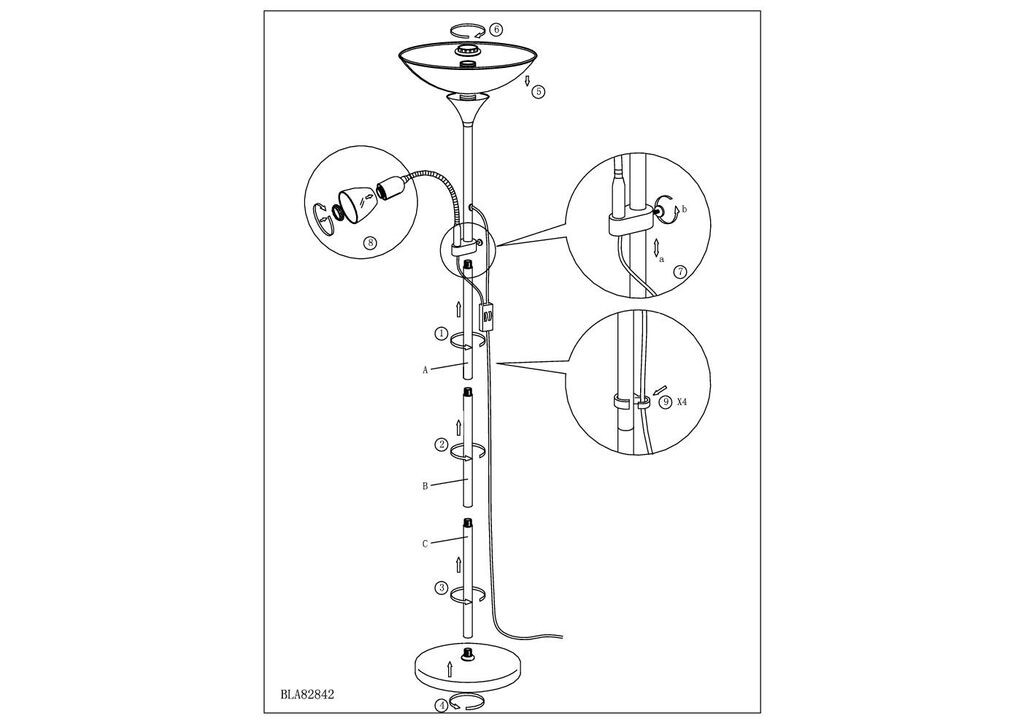 ⑥
⑤
⑧
b
a
⑦
①
A
⑨ X4
②
B
C
③
BLA82842
④