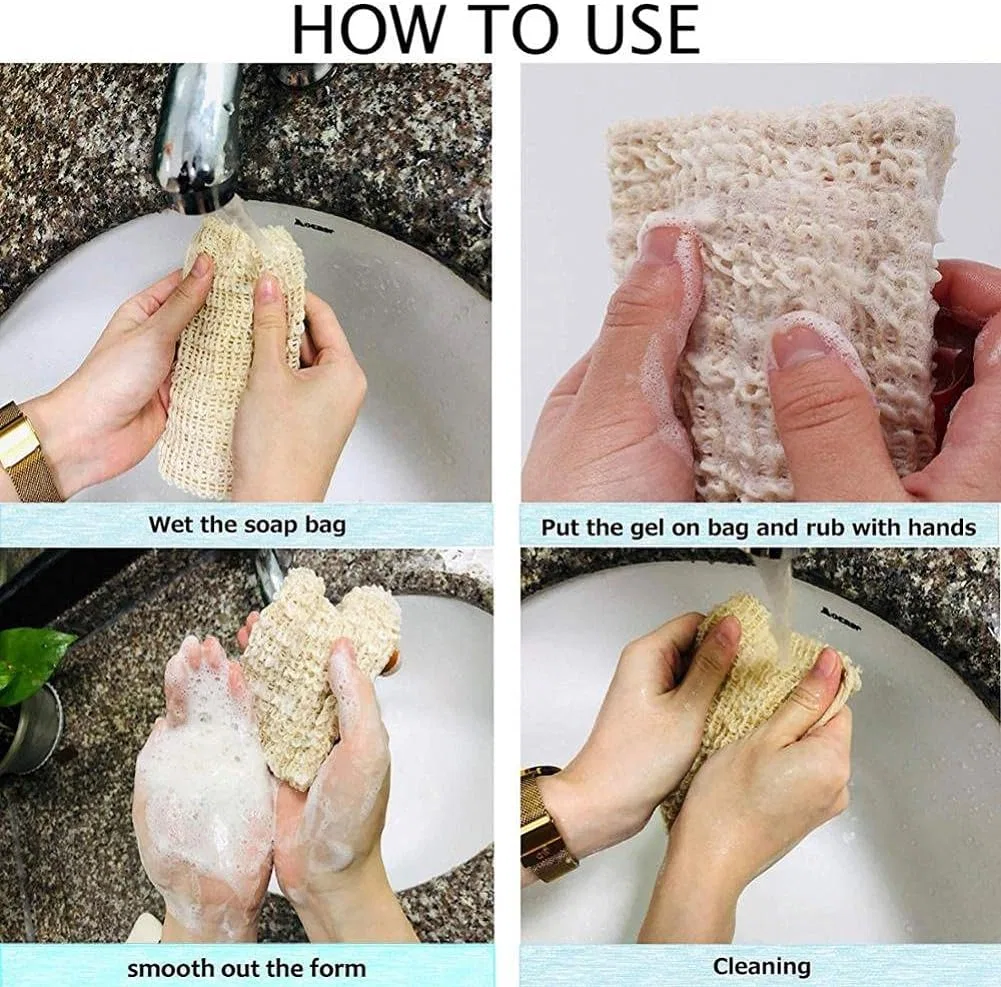 HOW TO USE

Wet the soap bag

Put the gel on bag and rub with hands

smooth out the form

Cleaning