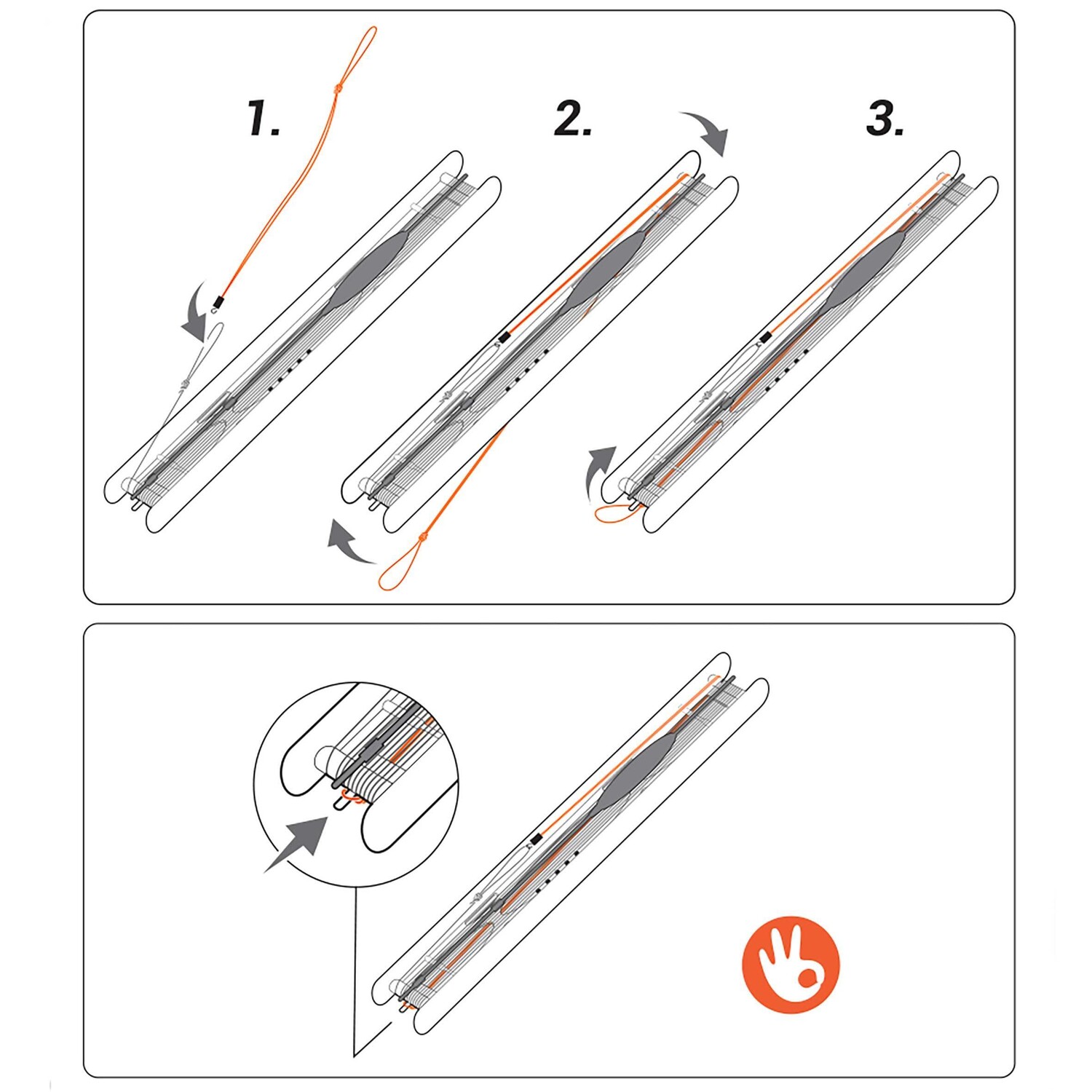 1.

2.

3.