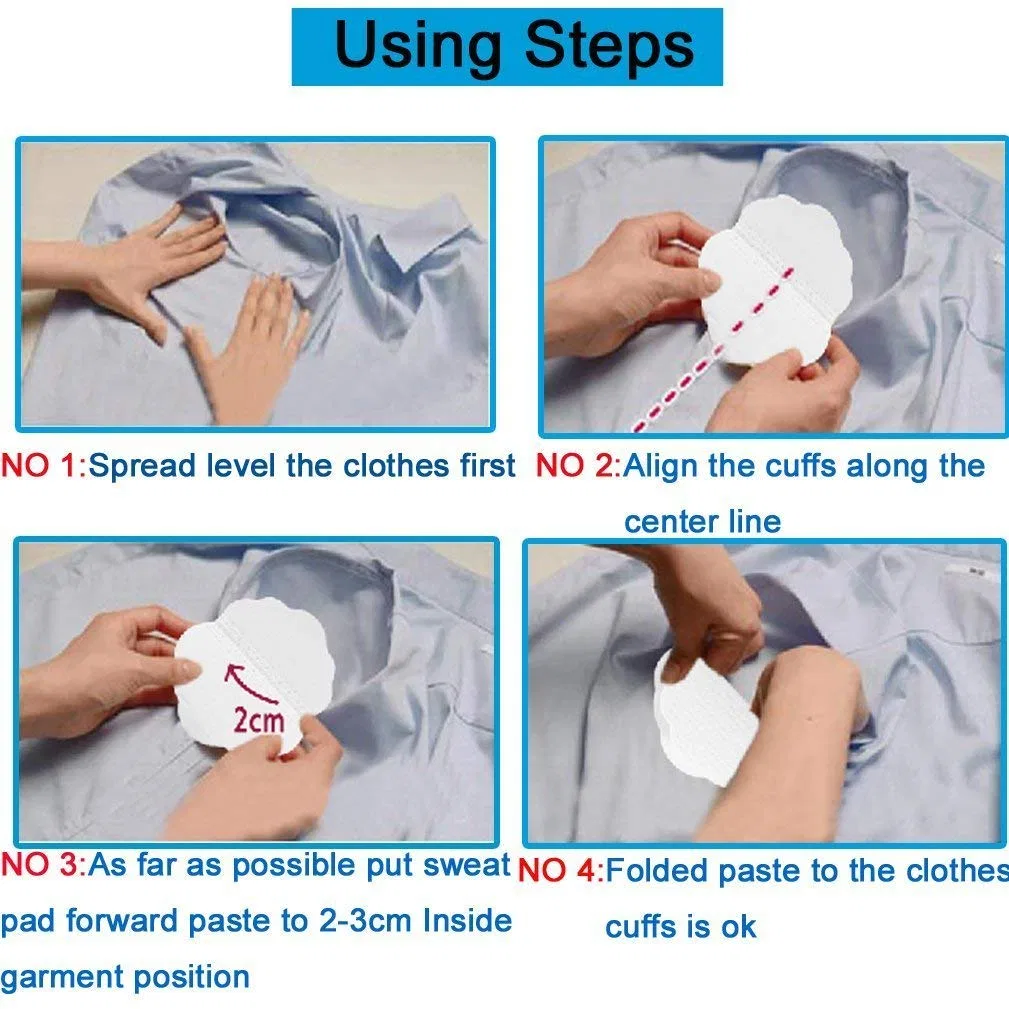 Using Steps

NO 1:Spread level the clothes first

NO 2:Align the cuffs along the center line

2cm

NO 3:As far as possible put sweat pad forward paste to 2-3cm Inside garment position

NO 4:Folded paste to the clothes cuffs is ok