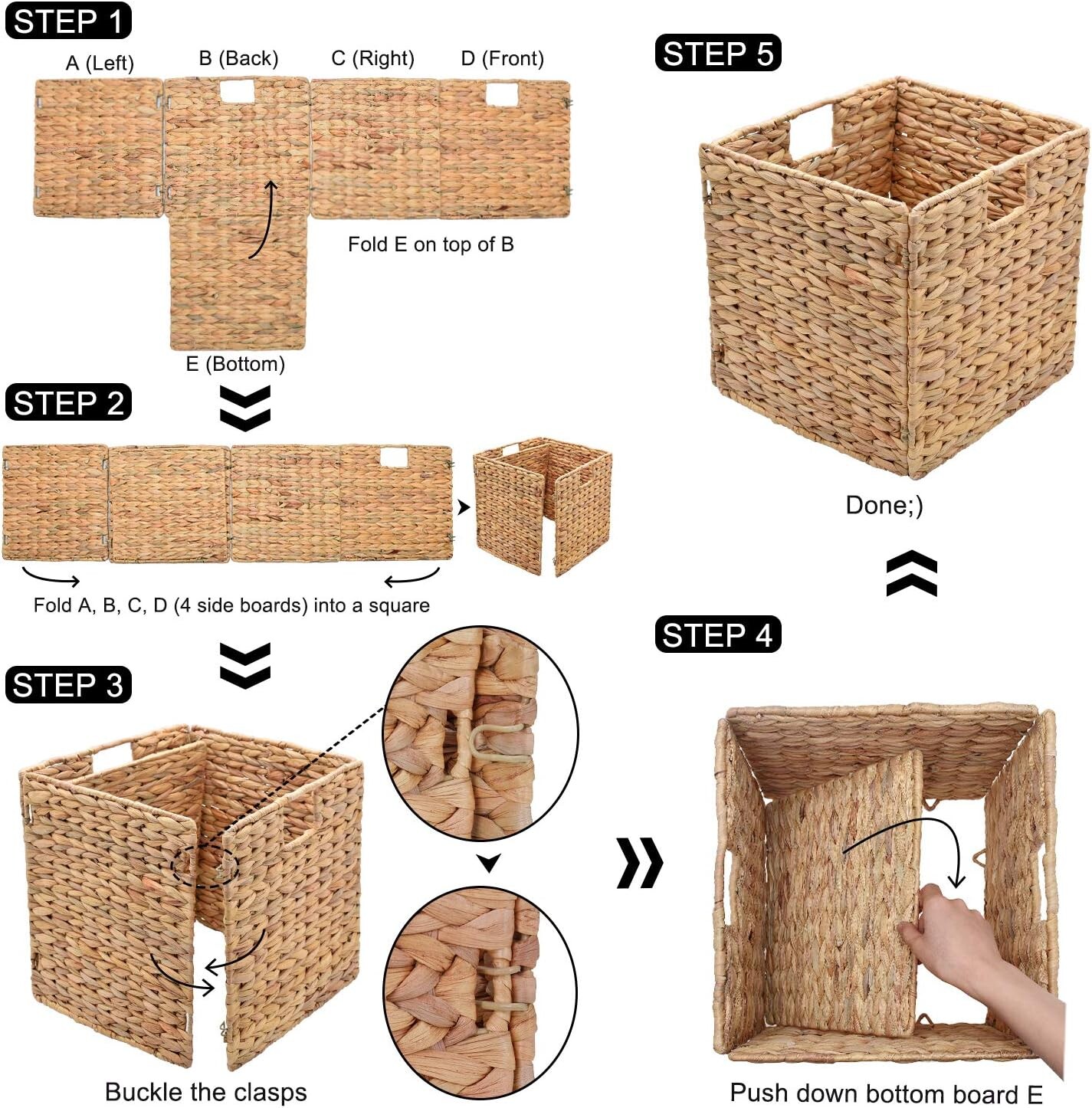 STEP 1

A (Left)
B (Back)
C (Right)
D (Front)

Fold E on top of B

E (Bottom)

STEP 2

Fold A, B, C, D (4 side boards) into a square

STEP 3

Buckle the clasps

STEP 4

Push down bottom board E

STEP 5

Done;)