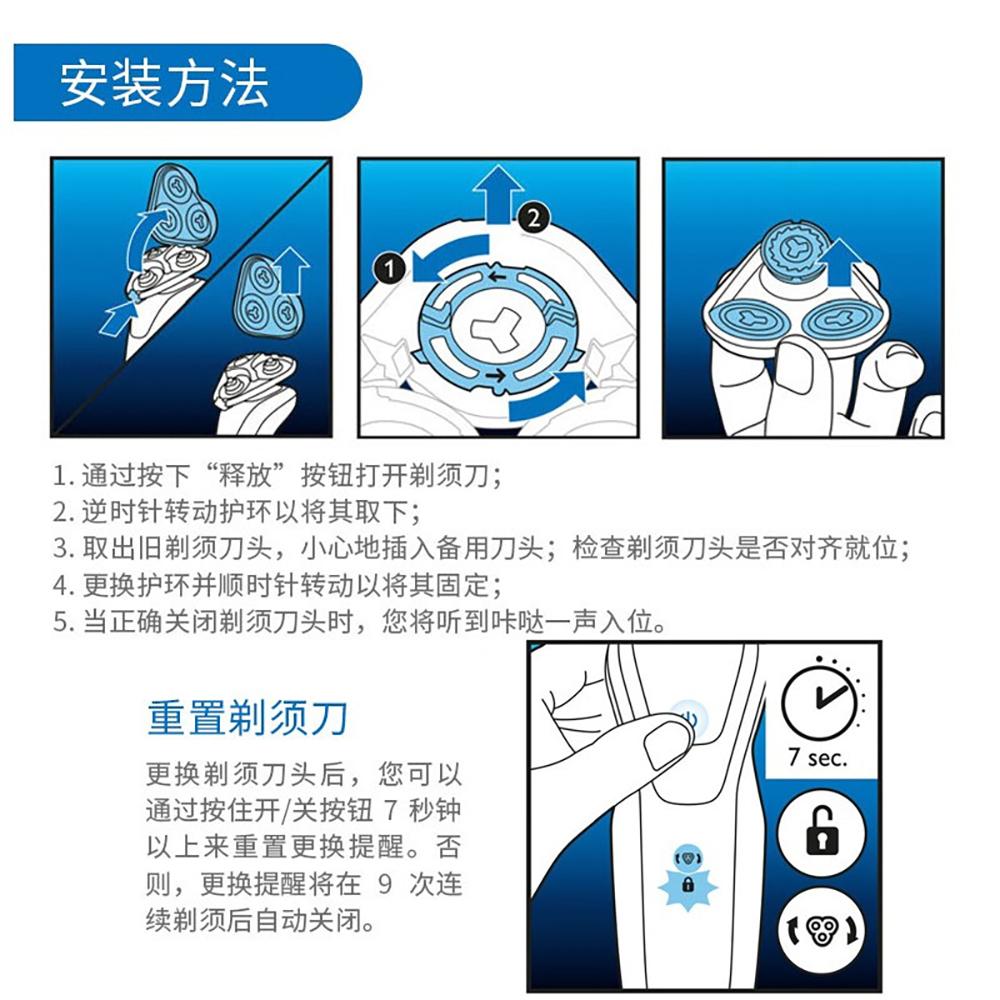 安装方法

1
2

1. 通过按下“释放”按钮打开剃须刀；
2. 逆时针转动护环以将其取下；
3. 取出旧剃须刀头，小心地插入备用刀头；检查剃须刀头是否对齐就位；
4. 更换护环并顺时针转动以将其固定；
5. 当正确关闭剃须刀头时，您将听到咔哒一声入位。

重置剃须刀

更换剃须刀头后，您可以通过按住开/关按钮 7 秒钟以上来重置更换提醒。否则，更换提醒将在 9 次连续剃须后自动关闭。

7 sec.