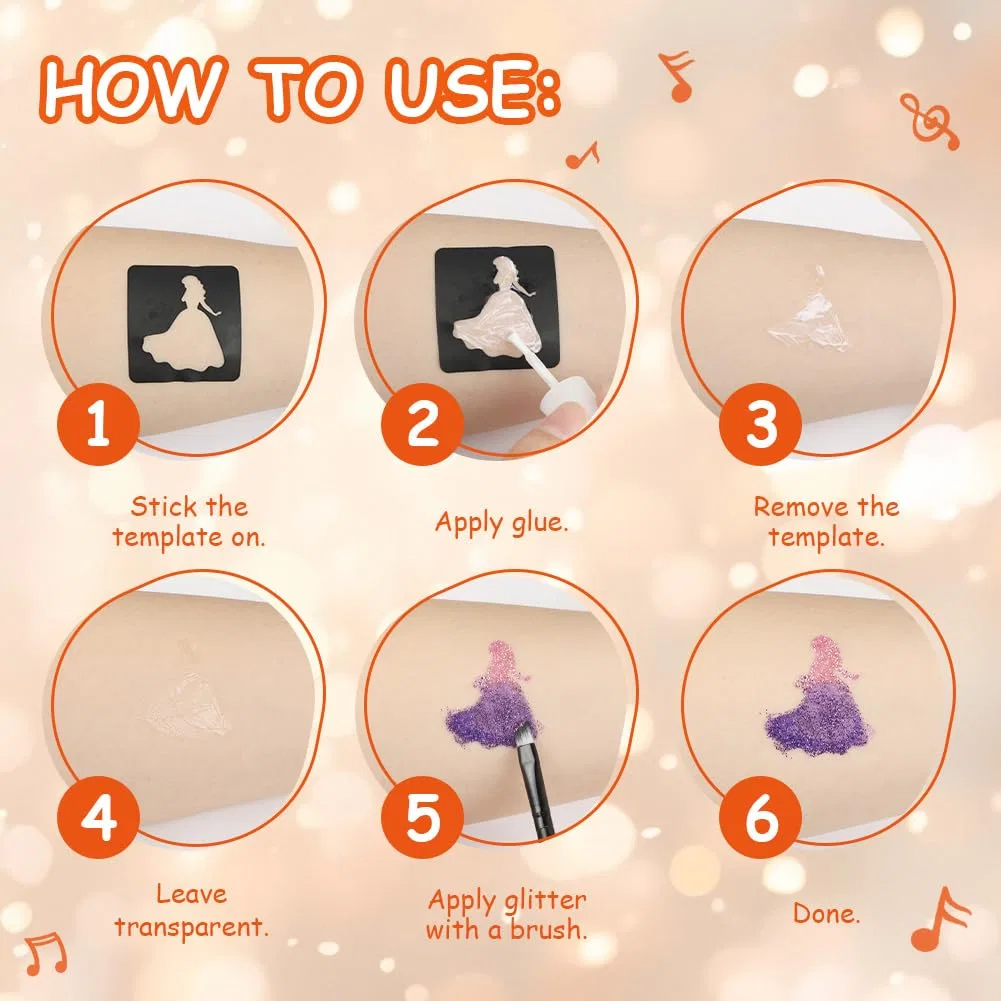 HOW TO USE:

1

Stick the template on.

2

Apply glue.

3

Remove the template.

4

Leave transparent.

5

Apply glitter with a brush.

6

Done.