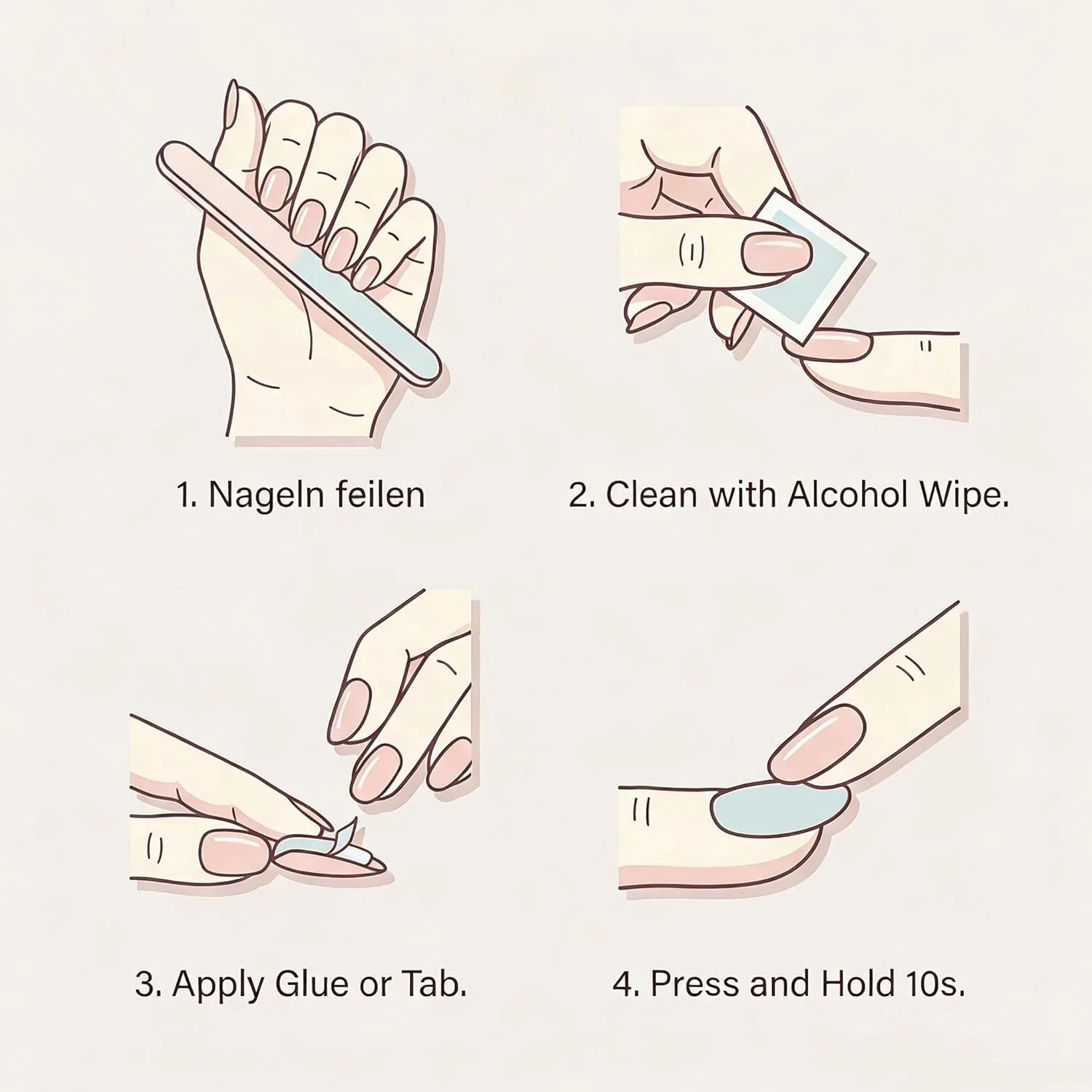 1. Nageln feilen

2. Clean with Alcohol Wipe.

3. Apply Glue or Tab.

4. Press and Hold 10s.