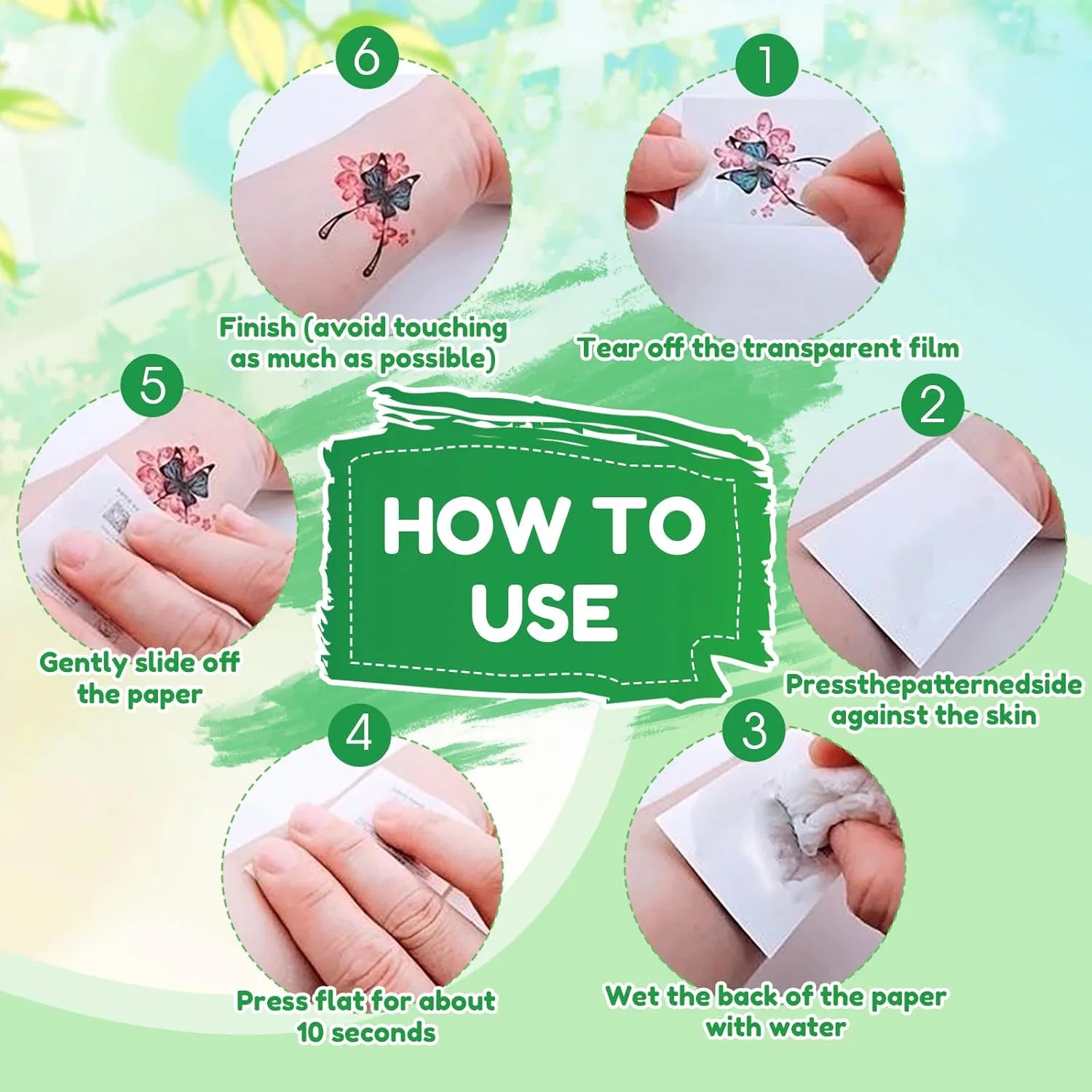 6

Finish (avoid touching as much as possible)

1

Tear off the transparent film

5

Gently slide off the paper

HOW TO USE

2

Pressthepatternedside against the skin

4

Press flat for about 10 seconds

3

Wet the back of the paper with water