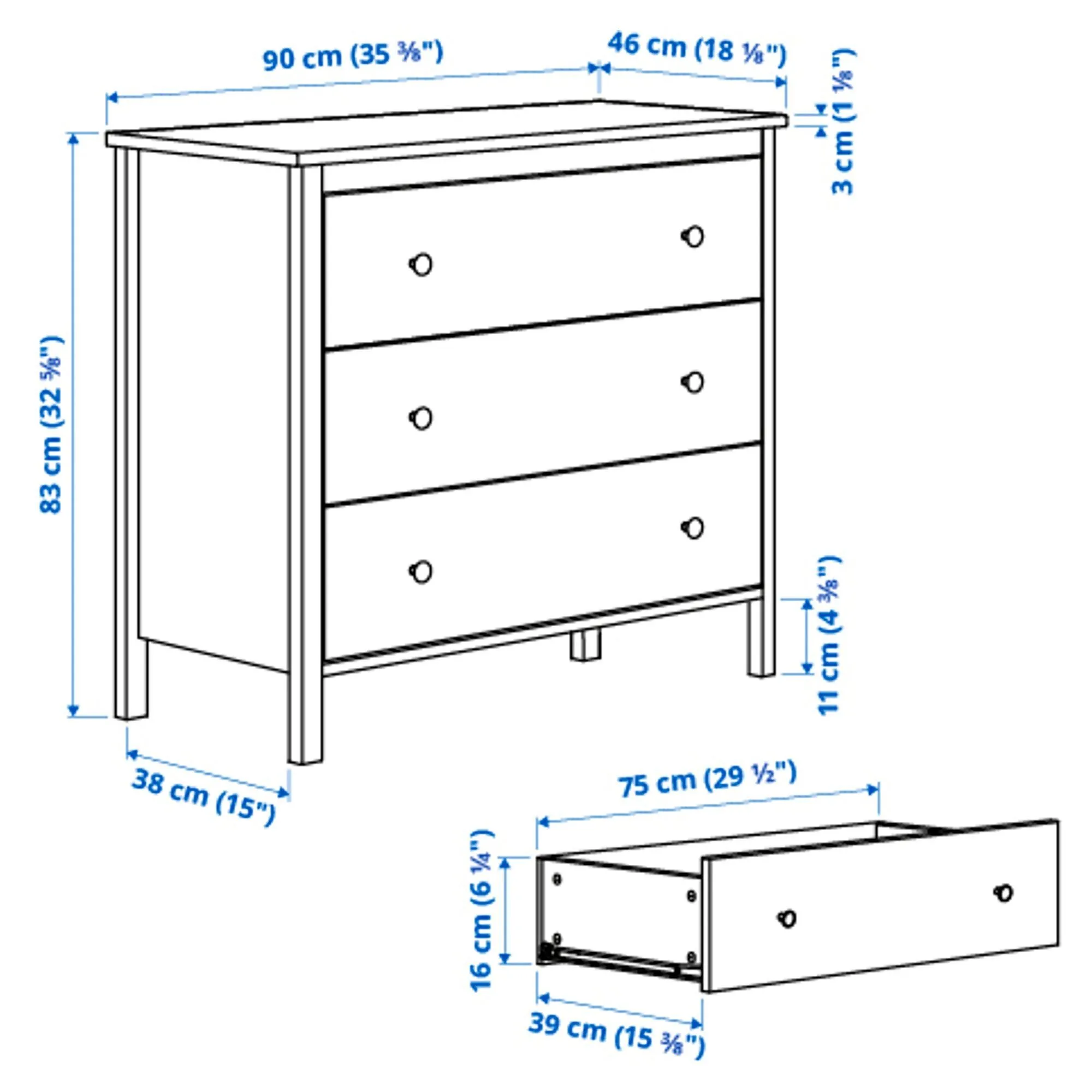 90 cm (35 ⅜")
46 cm (18 ⅛")
3 cm (1 ⅛")
83 cm (32 ⅝")
11 cm (4 ⅜")
38 cm (15")
75 cm (29 ½")
16 cm (6 ¼")
39 cm (15 ⅜")