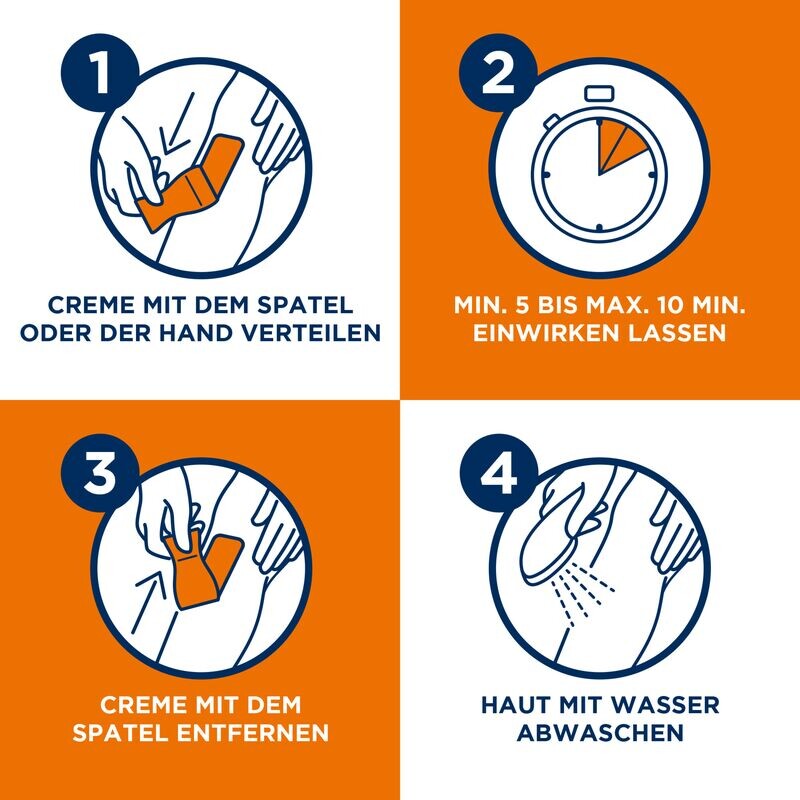 1

CREME MIT DEM SPATEL ODER DER HAND VERTEILEN

2

MIN. 5 BIS MAX. 10 MIN. EINWIRKEN LASSEN

3

CREME MIT DEM SPATEL ENTFERNEN

4

HAUT MIT WASSER ABWASCHEN