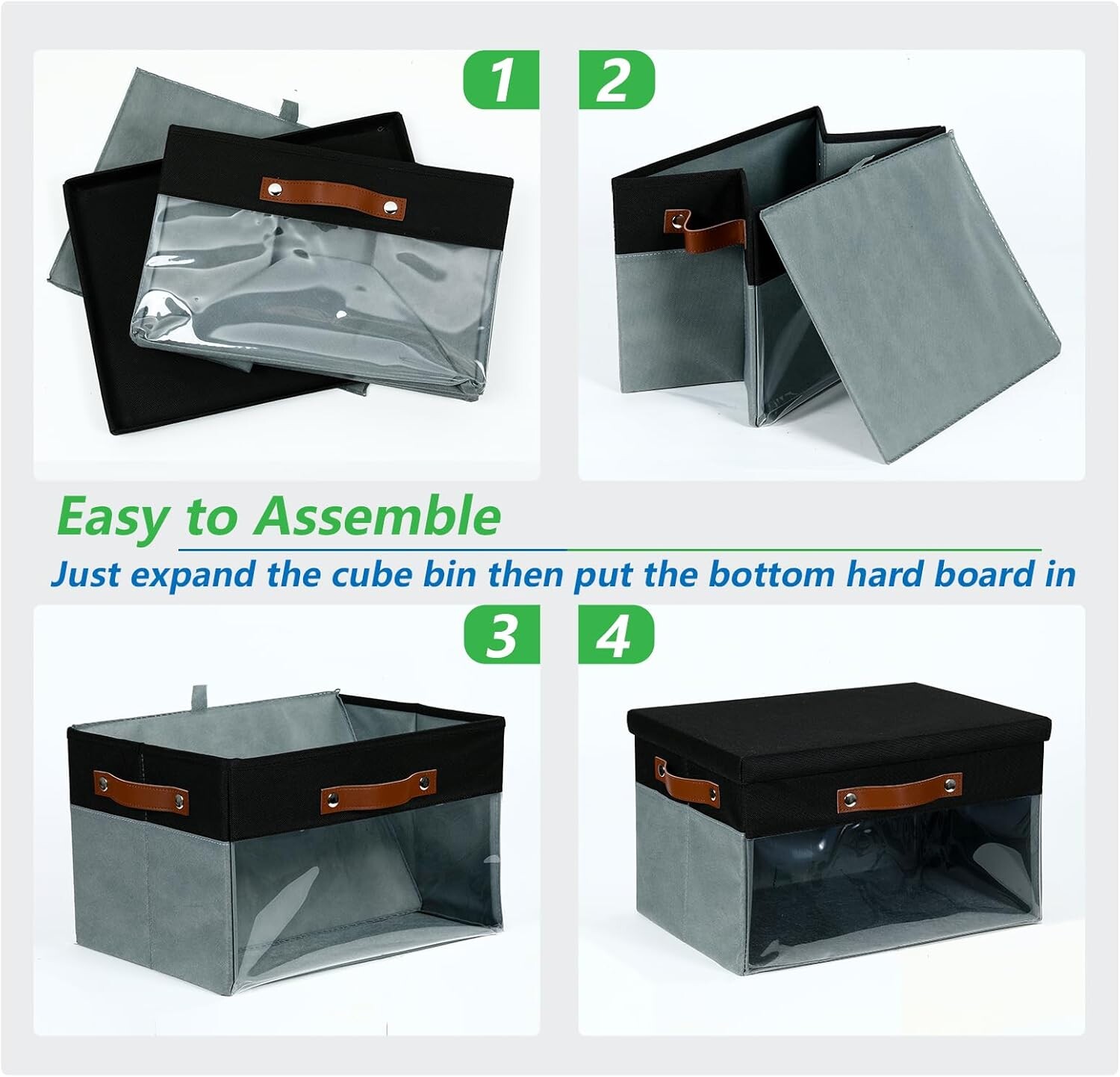 1

2

Easy to Assemble

Just expand the cube bin then put the bottom hard board in

3

4