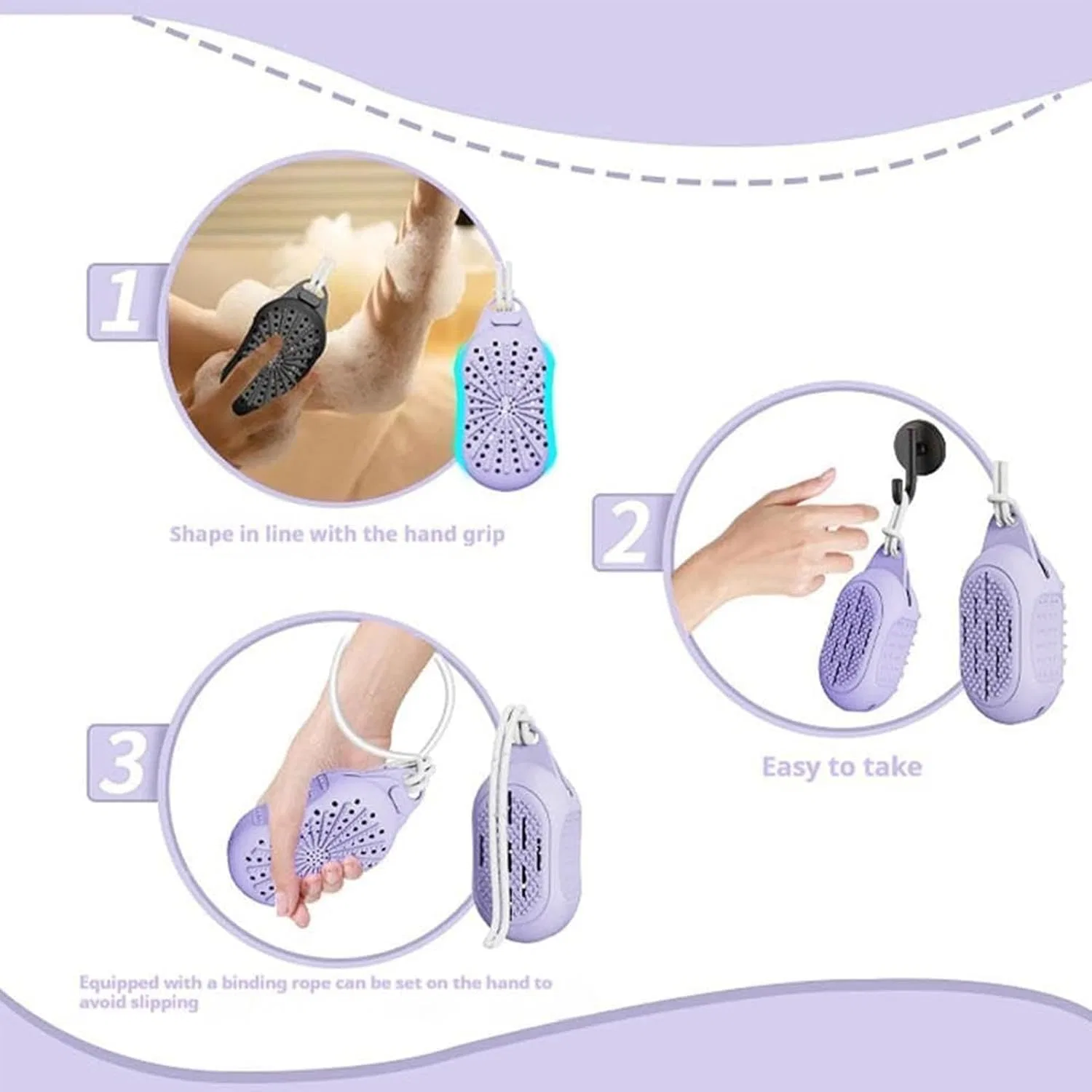 1

Shape in line with the hand grip

2

Easy to take

3

Equipped with a binding rope can be set on the hand to avoid slipping