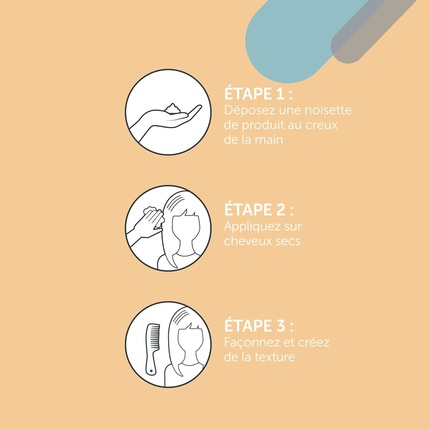 ÉTAPE 1 :
Déposez une noisette de produit au creux de la main

ÉTAPE 2 :
Appliquez sur cheveux secs

ÉTAPE 3 :
Façonnez et créez de la texture