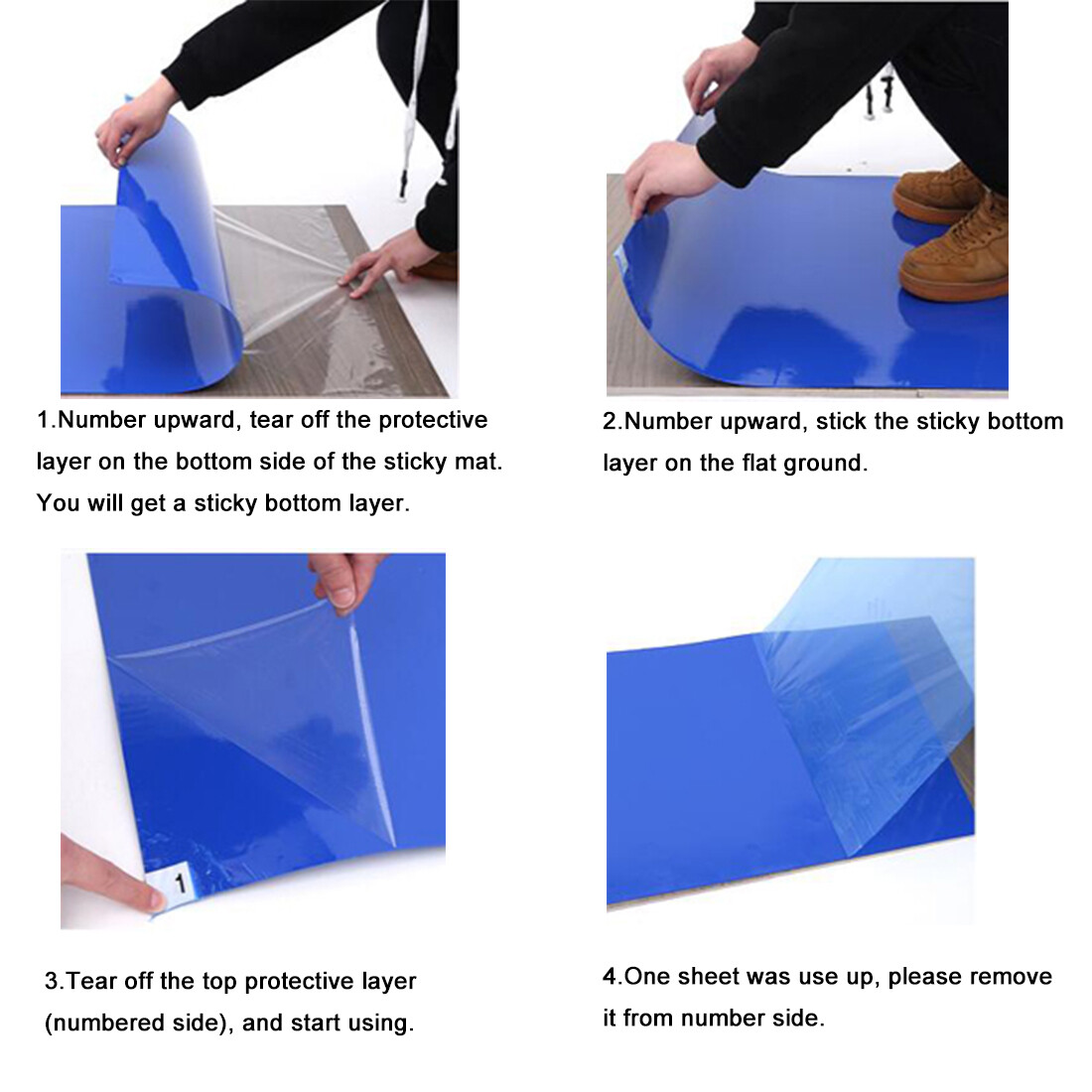 1.Number upward, tear off the protective layer on the bottom side of the sticky mat. You will get a sticky bottom layer.

2.Number upward, stick the sticky bottom layer on the flat ground.

1

3.Tear off the top protective layer (numbered side), and start using.

4.One sheet was use up, please remove it from number side.