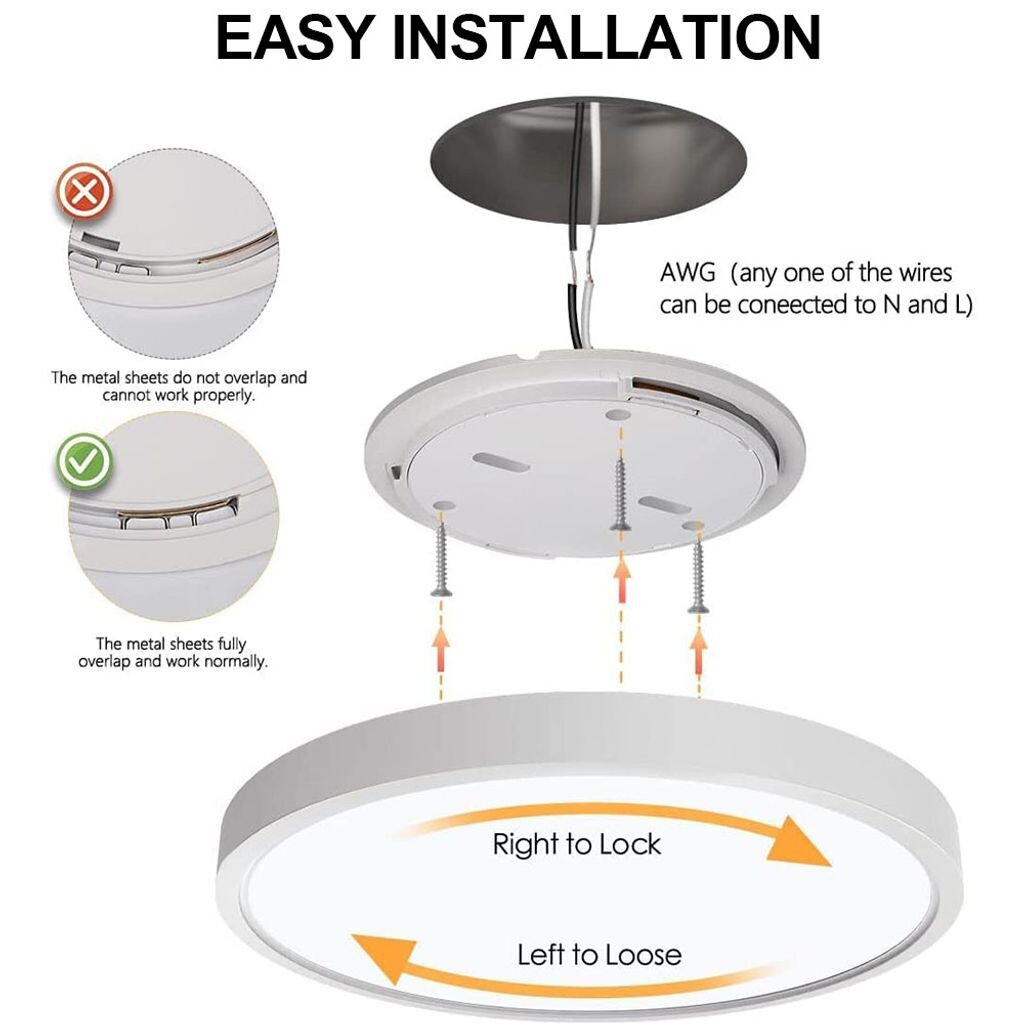 EASY INSTALLATION

The metal sheets do not overlap and cannot work properly.

The metal sheets fully overlap and work normally.

AWG (any one of the wires can be coneected to N and L)

Right to Lock

Left to Loose