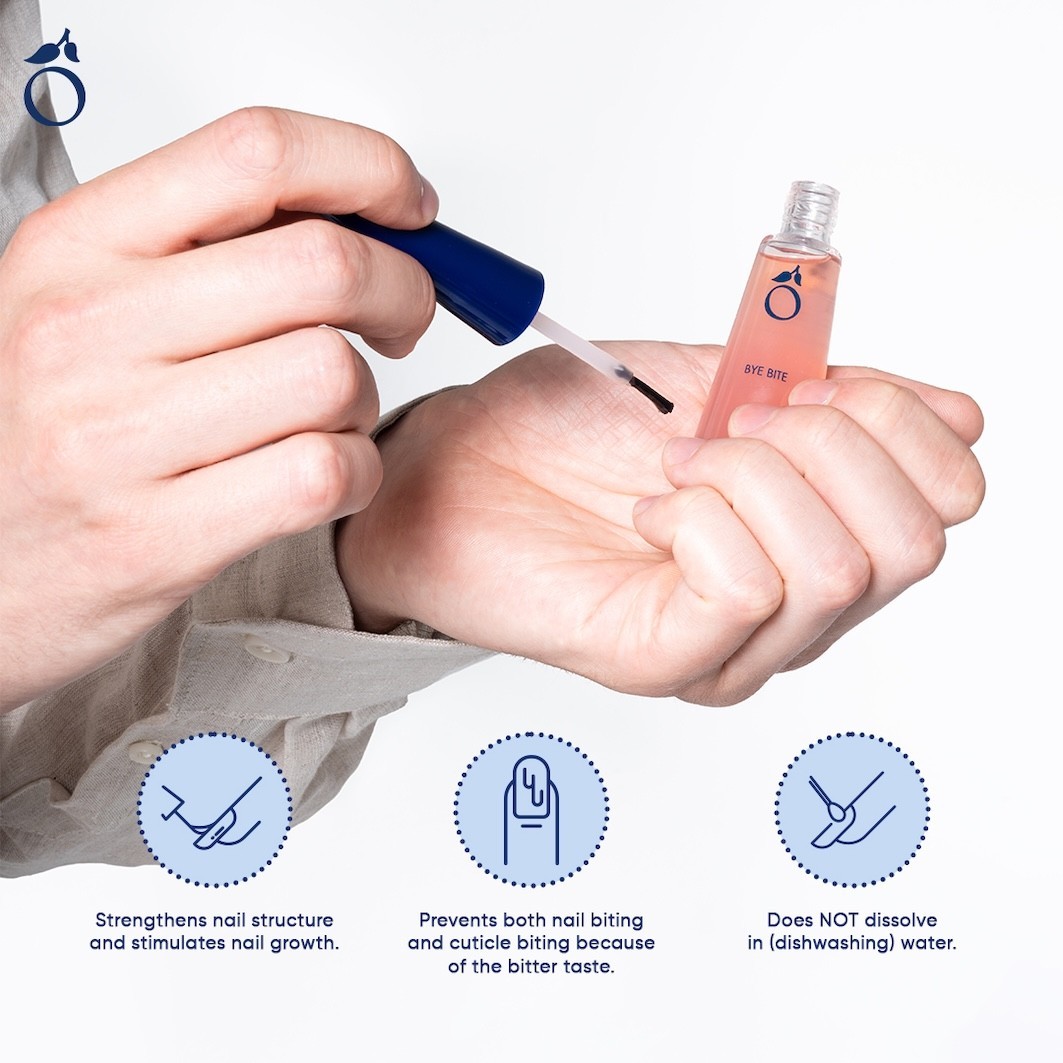 BYE BITE

Strengthens nail structure and stimulates nail growth.

Prevents both nail biting and cuticle biting because of the bitter taste.

Does NOT dissolve in (dishwashing) water.