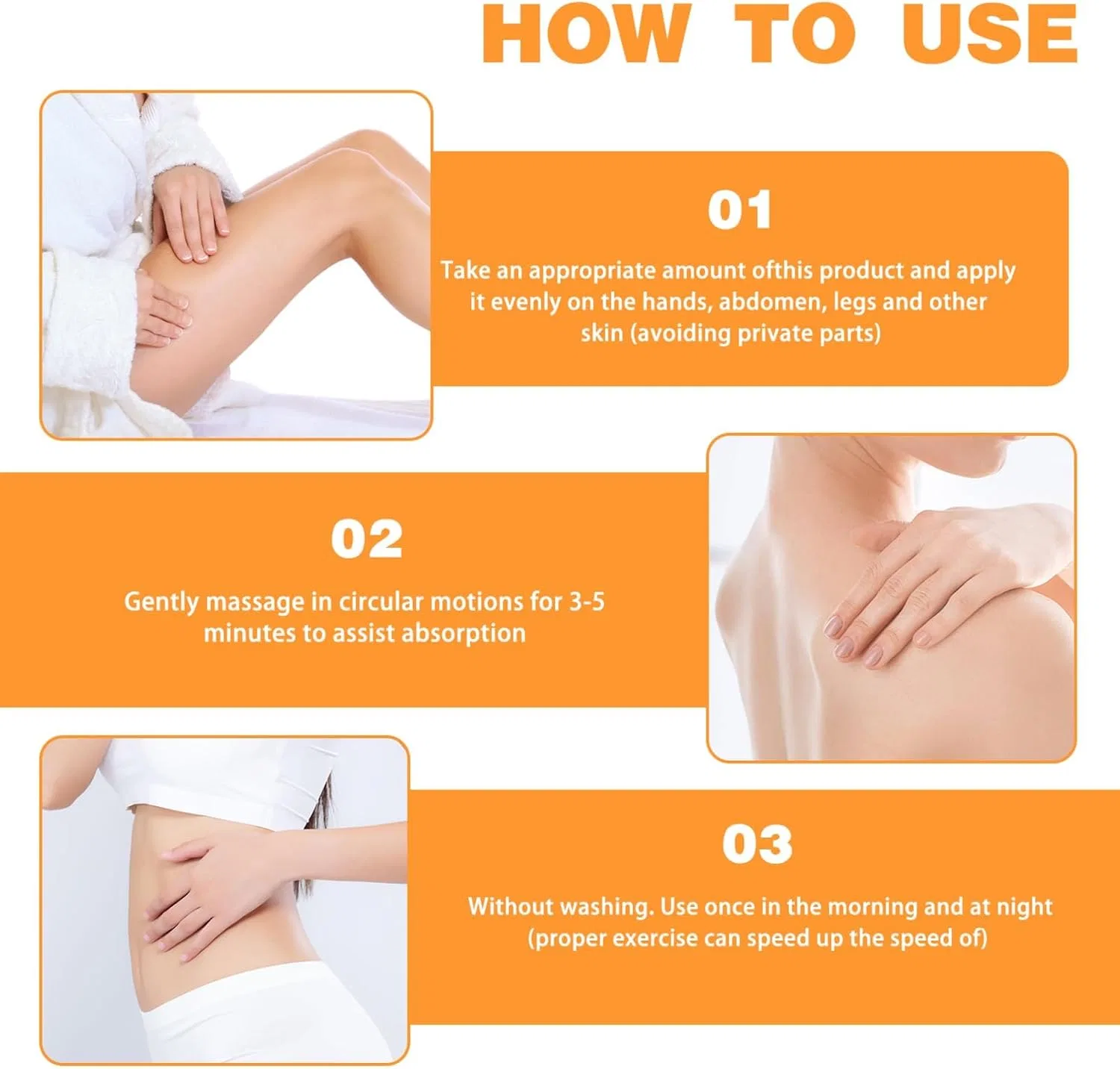 HOW TO USE

01

Take an appropriate amount ofthis product and apply it evenly on the hands, abdomen, legs and other skin (avoiding private parts)

02

Gently massage in circular motions for 3-5 minutes to assist absorption

03

Without washing. Use once in the morning and at night (proper exercise can speed up the speed of)