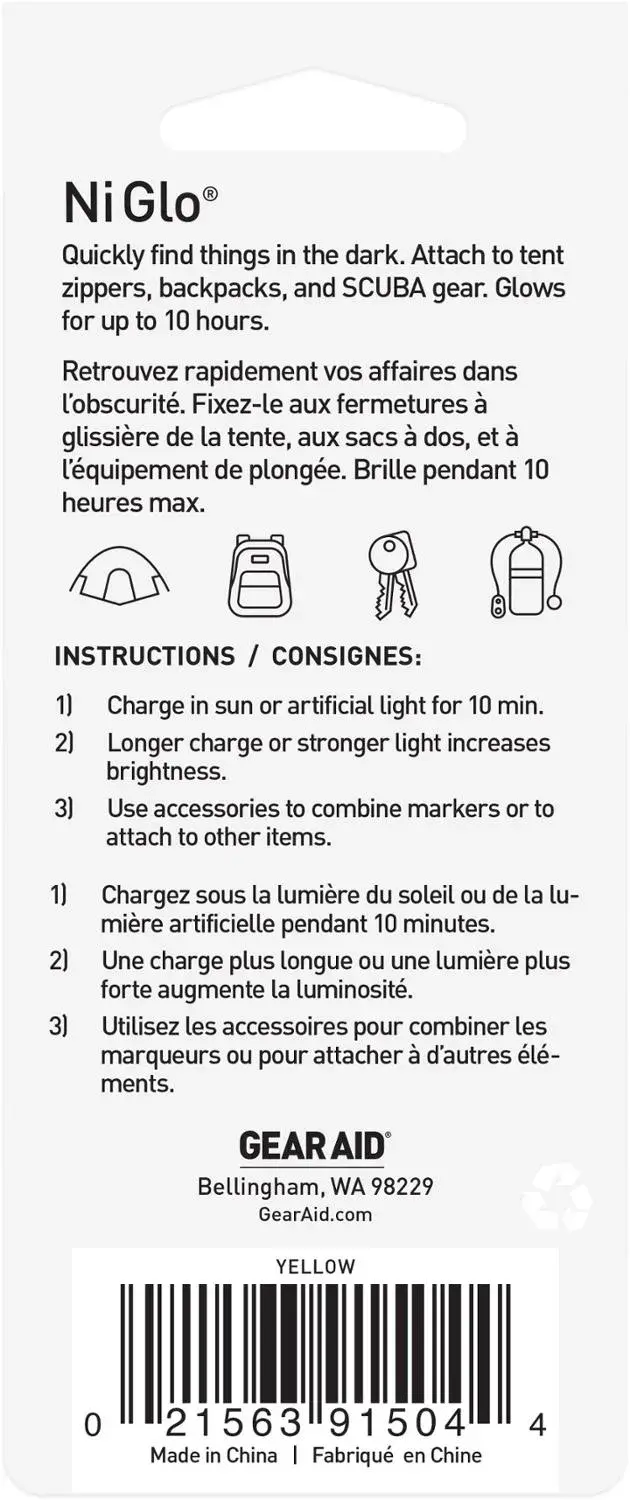 Ni Glo®

Quickly find things in the dark. Attach to tent zippers, backpacks, and SCUBA gear. Glows for up to 10 hours.

Retrouvez rapidement vos affaires dans l'obscurité. Fixez-le aux fermetures à glissière de la tente, aux sacs à dos, et à l'équipement de plongée. Brille pendant 10 heures max.

INSTRUCTIONS / CONSIGNES:

1) Charge in sun or artificial light for 10 min.
2) Longer charge or stronger light increases brightness.
3) Use accessories to combine markers or to attach to other items.

1) Chargez sous la lumière du soleil ou de la lumière artificielle pendant 10 minutes.
2) Une charge plus longue ou une lumière plus forte augmente la luminosité.
3) Utilisez les accessoires pour combiner les marqueurs ou pour attacher à d'autres éléments.

GEAR AID®
Bellingham, WA 98229
GearAid.com

YELLOW

0 21563 91504 4
Made in China | Fabriqué en Chine