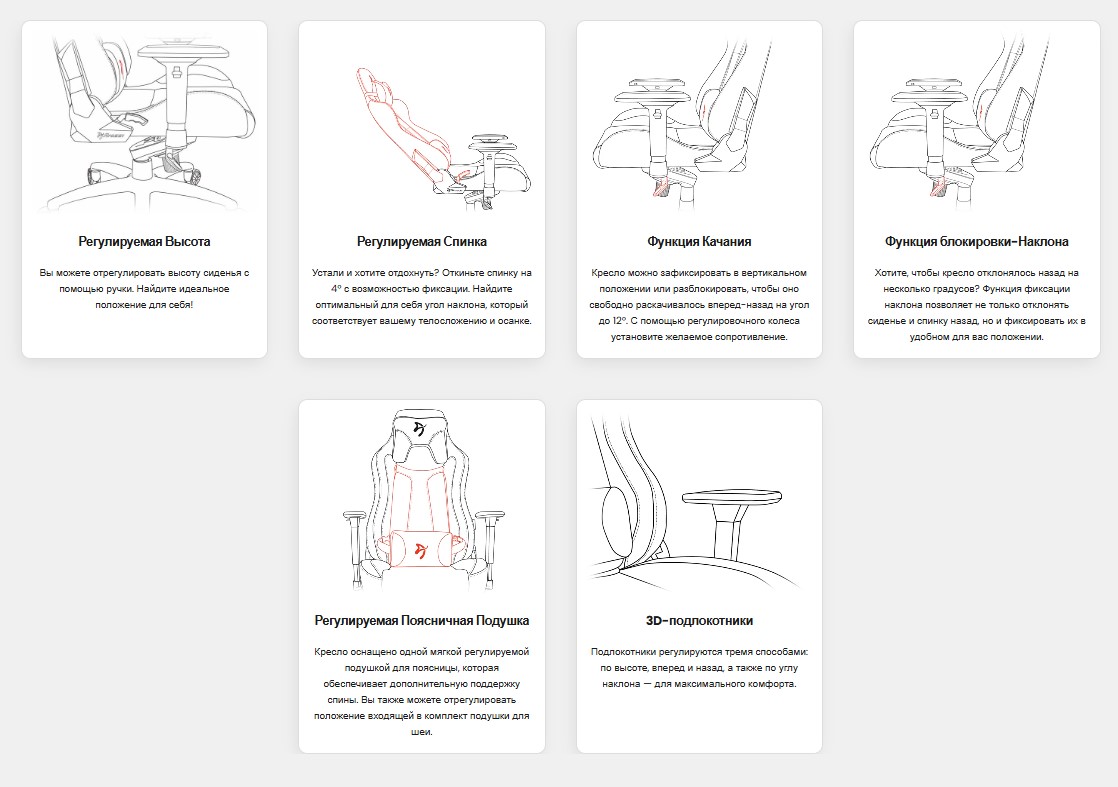 Регулируемая Высота

Вы можете отрегулировать высоту сиденья с помощью ручки. Найдите идеальное положение для себя!

Регулируемая Спинка

Устали и хотите отдохнуть? Откиньте спинку на 4° с возможностью фиксации. Найдите оптимальный для себя угол наклона, который соответствует вашему телосложению и осанке.

Функция Качания

Кресло можно зафиксировать в вертикальном положении или разблокировать, чтобы оно свободно раскачивалось вперед-назад на угол до 12°. С помощью регулировочного колеса установите желаемое сопротивление.

Функция блокировки-Наклона

Хотите, чтобы кресло отклонялось назад на несколько градусов? Функция фиксации наклона позволяет не только отклонять сиденье и спинку назад, но и фиксировать их в удобном для вас положении.

Регулируемая Поясничная Подушка

Кресло оснащено одной мягкой регулируемой подушкой для поясницы, которая обеспечивает дополнительную поддержку спины. Вы также можете отрегулировать положение входящей в комплект подушки для шеи.

3D-подлокотники

Подлокотники регулируются тремя способами: по высоте, вперед и назад, а также по углу наклона — для максимального комфорта.