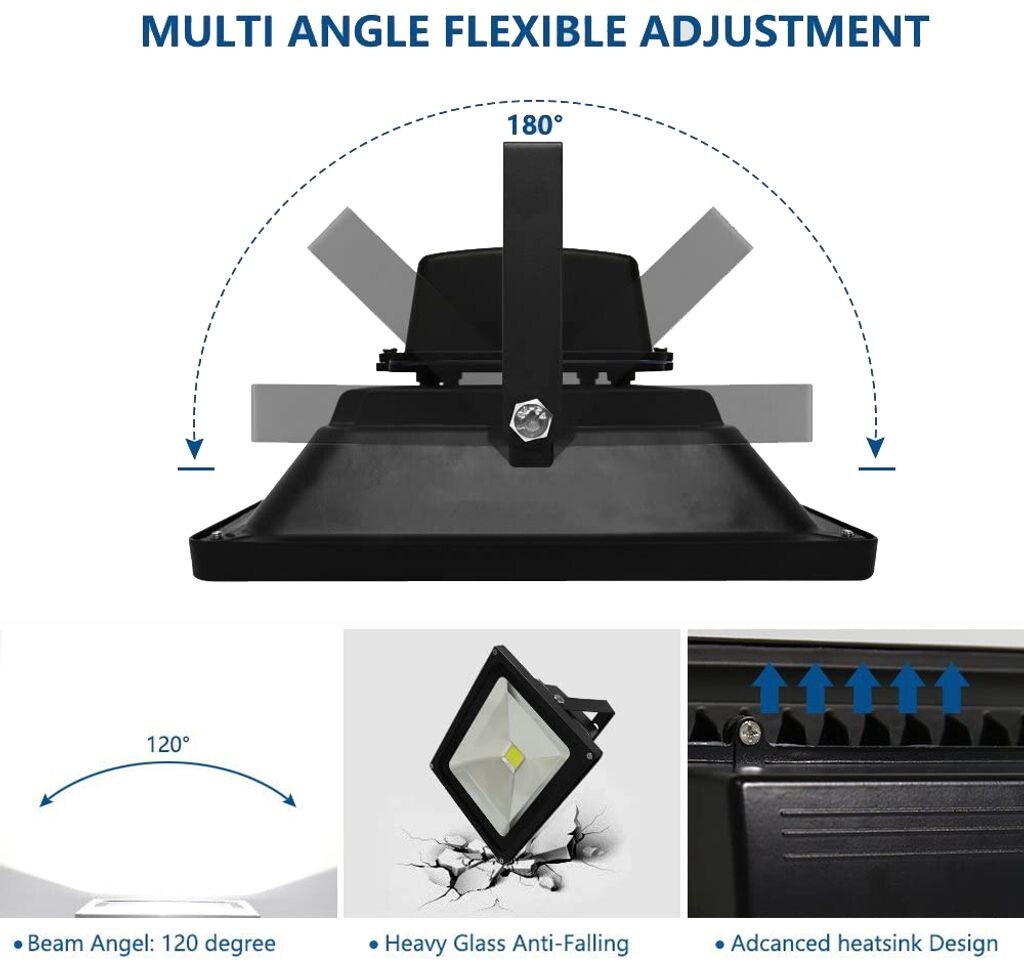 MULTI ANGLE FLEXIBLE ADJUSTMENT

180°

120°

• Beam Angel: 120 degree

• Heavy Glass Anti-Falling

• Adcanced heatsink Design