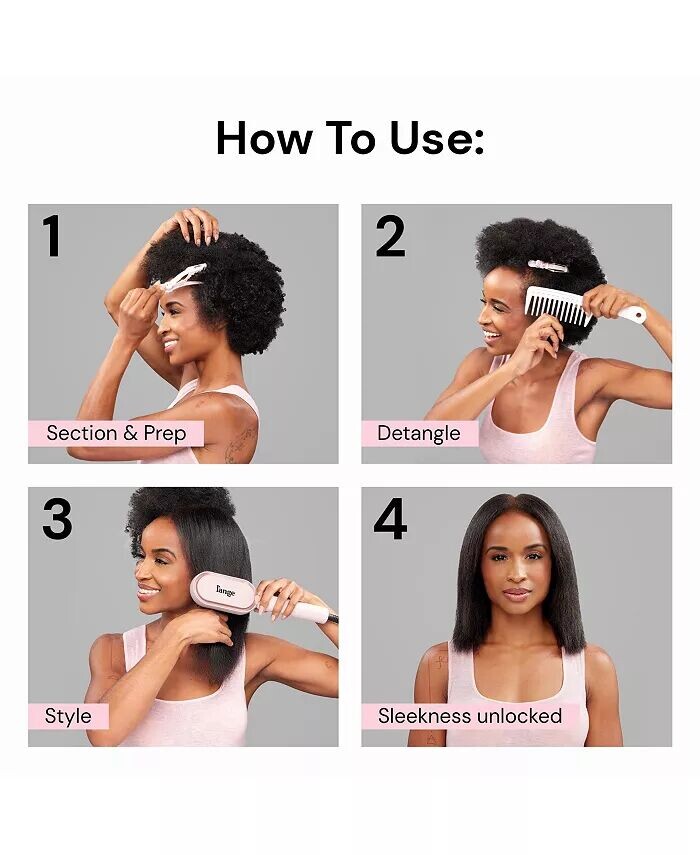 How To Use:

1

Section & Prep

2

Detangle

3

l'ange

Style

4

Sleekness unlocked