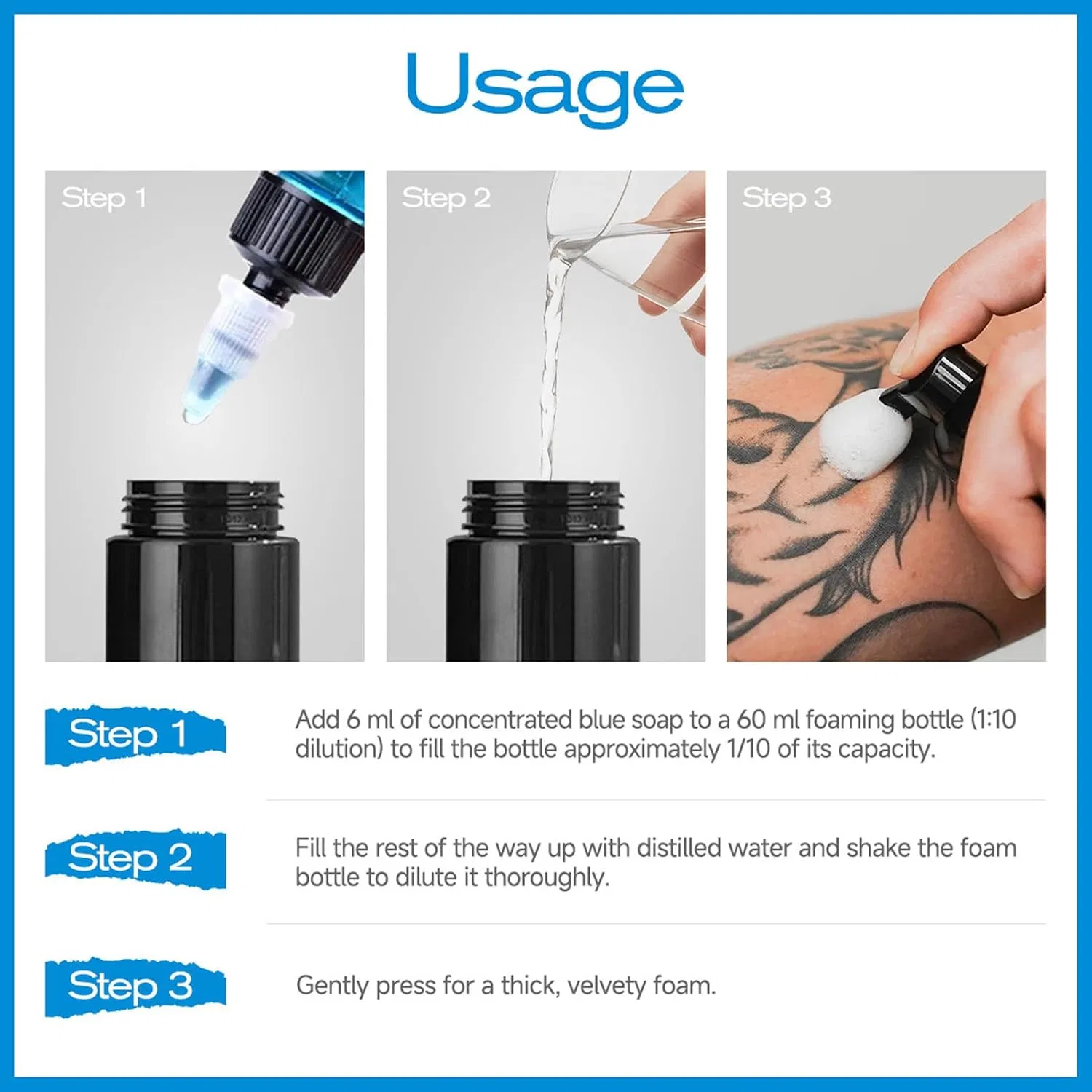 Usage

Step 1

Step 2

Step 3

Step 1

Add 6 ml of concentrated blue soap to a 60 ml foaming bottle (1:10 dilution) to fill the bottle approximately 1/10 of its capacity.

Step 2

Fill the rest of the way up with distilled water and shake the foam bottle to dilute it thoroughly.

Step 3

Gently press for a thick, velvety foam.