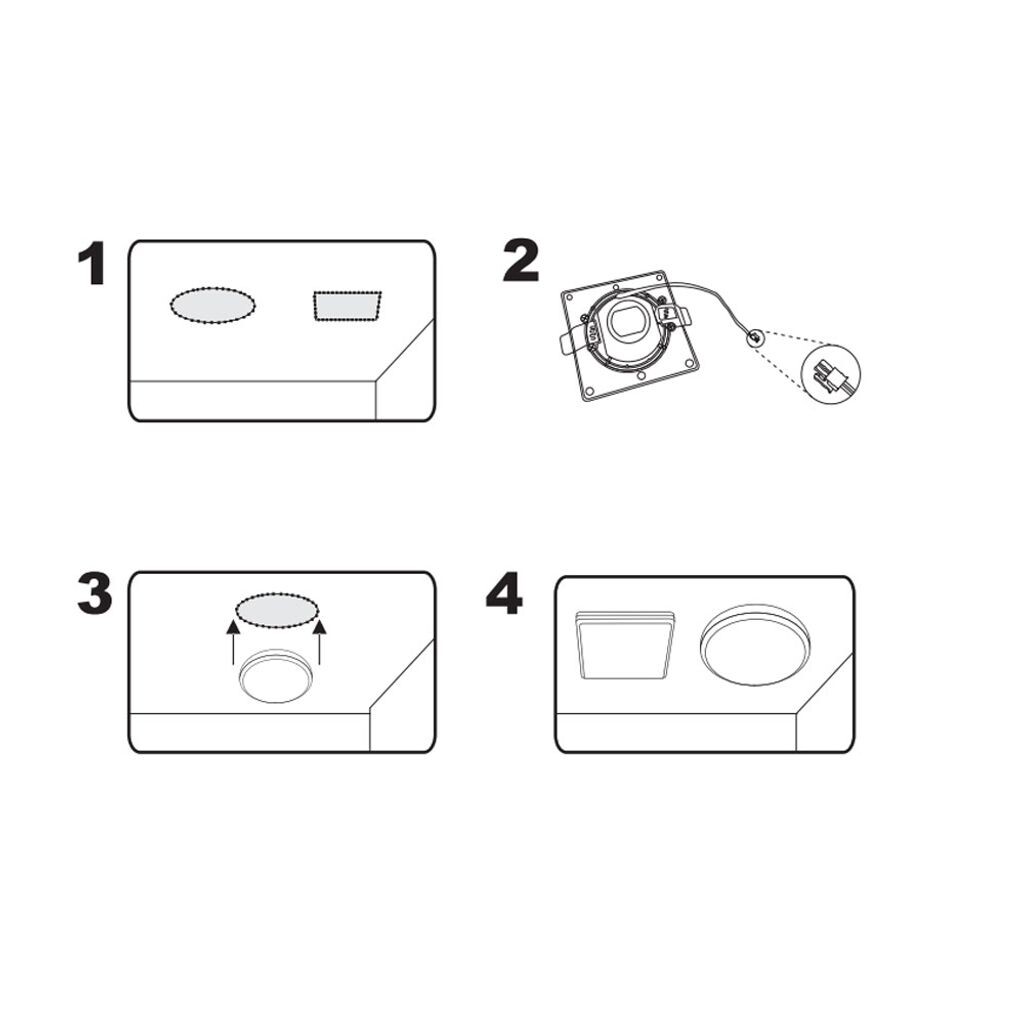 1

2

3

4