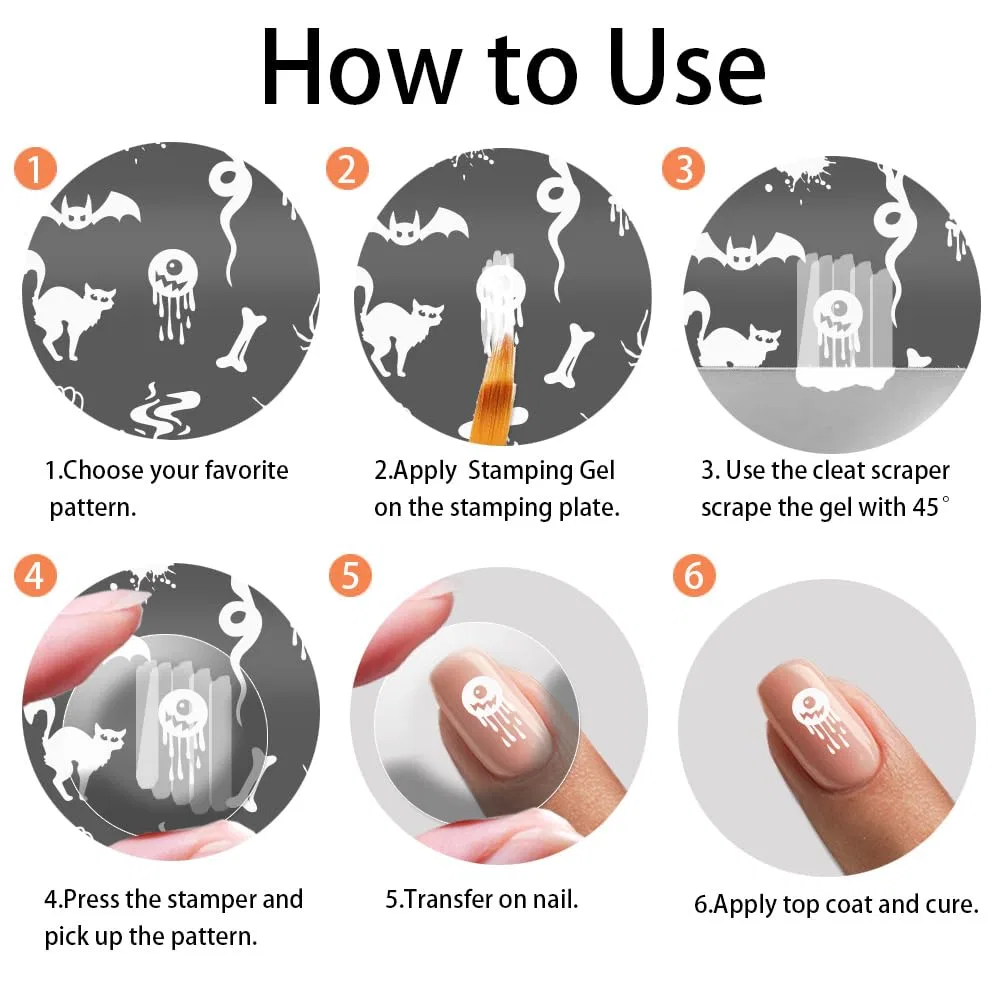 How to Use

1

1.Choose your favorite pattern.

2

2.Apply Stamping Gel on the stamping plate.

3

3. Use the cleat scraper scrape the gel with 45°

4

4.Press the stamper and pick up the pattern.

5

5.Transfer on nail.

6

6.Apply top coat and cure.