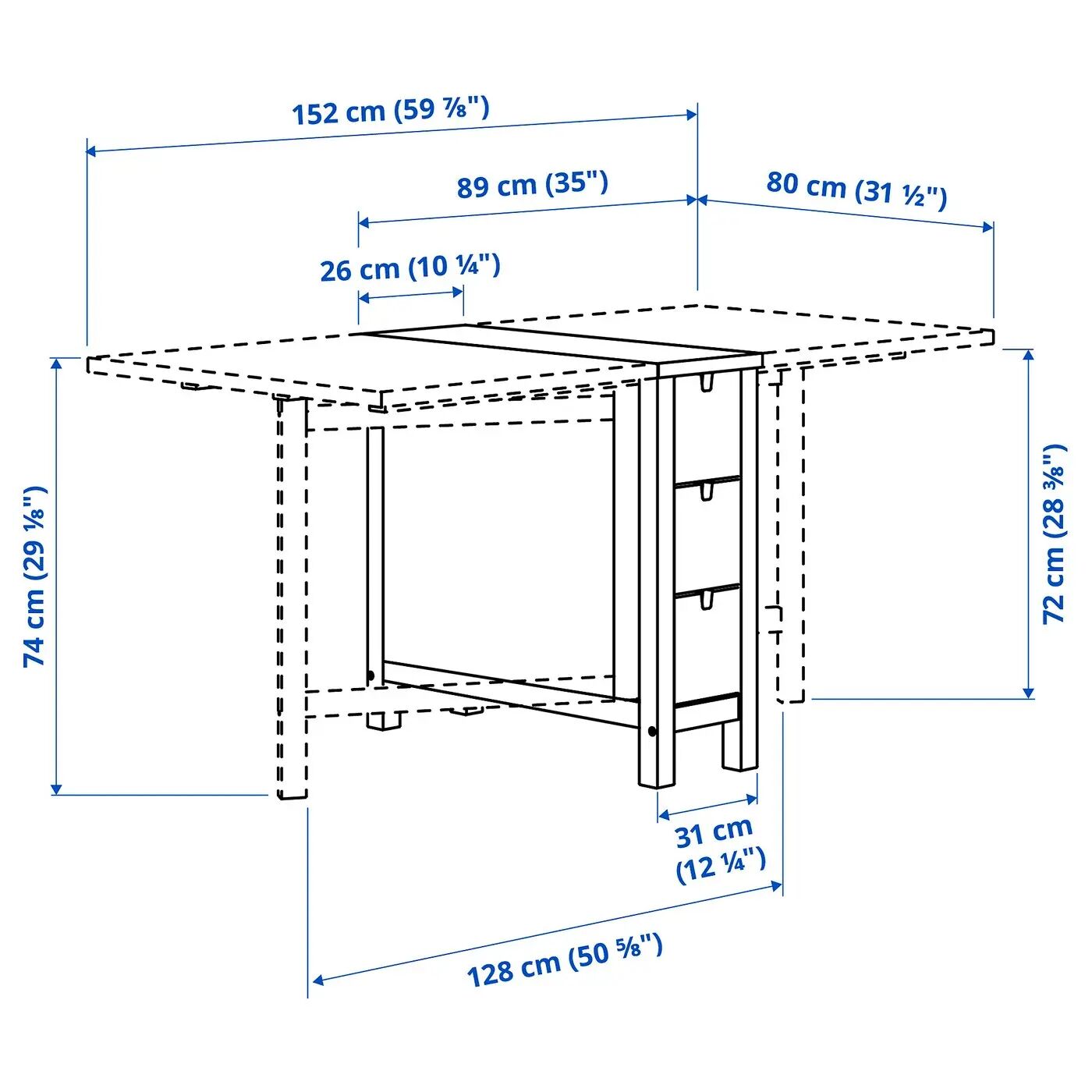 152 cm (59 ⅞")

89 cm (35")

80 cm (31 ½")

26 cm (10 ¼")

74 cm (29 ⅛")

72 cm (28 ⅜")

31 cm (12 ¼")

128 cm (50 ⅝")