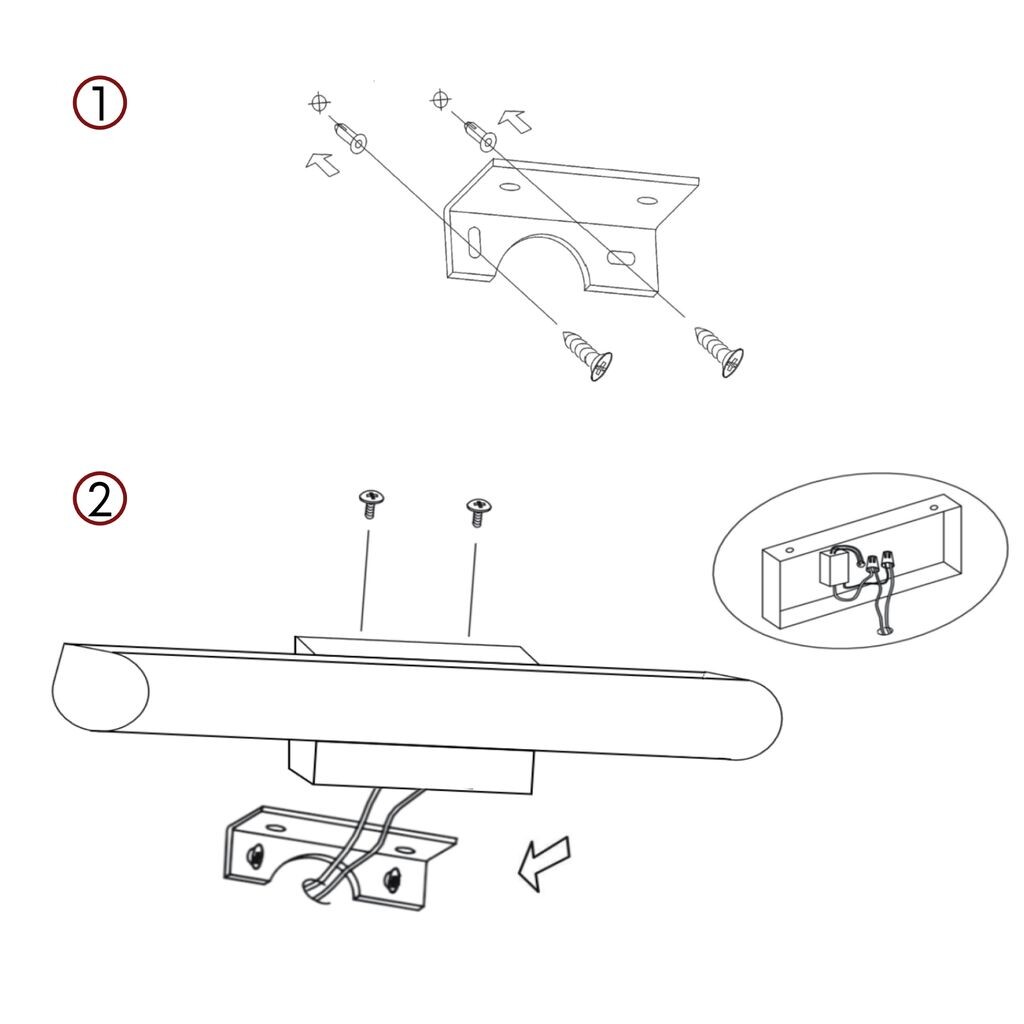 1

2