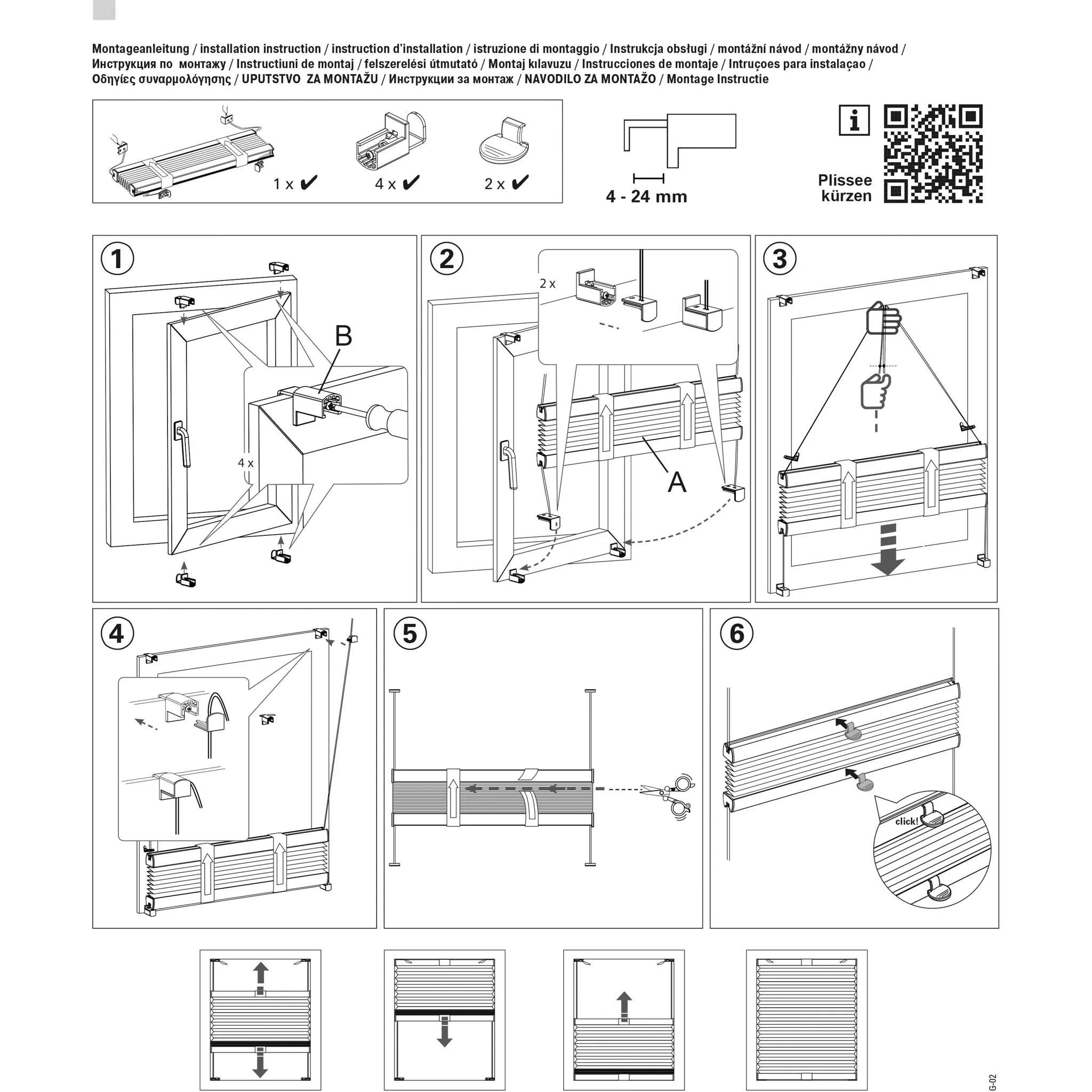 Montageanleitung / installation instruction / instruction d'installation / istruzione di montaggio / Instrukcja obsługi / montážní návod / montážny návod / Инструкция по монтажу / Instructiuni de montaj / felszerelési útmutató / Montaj kılavuzu / Instrucciones de montaje / Intruçoes para instalaçao / Οδηγίες συναρμολόγησης / UPUTSTVO ZA MONTAŽU / Инструкции за монтаж / NAVODILO ZA MONTAŽO / Montage Instructie

1 x ✔ 4 x ✔ 2 x ✔

4 - 24 mm

i

Plissee kürzen

1

B

4 x

2

2 x

A

3

4

5

6

click!

G-02