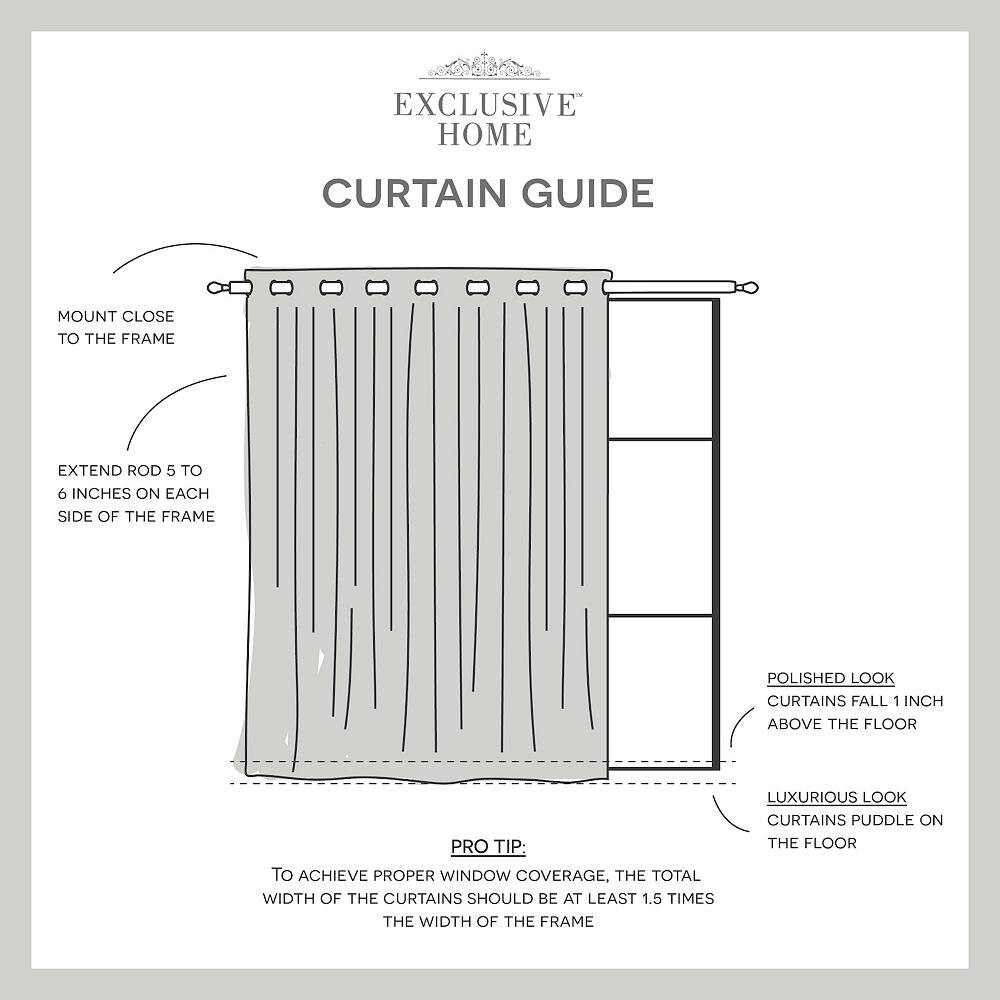 EXCLUSIVE™
HOME

CURTAIN GUIDE

MOUNT CLOSE TO THE FRAME

EXTEND ROD 5 TO 6 INCHES ON EACH SIDE OF THE FRAME

POLISHED LOOK
CURTAINS FALL 1 INCH ABOVE THE FLOOR

LUXURIOUS LOOK
CURTAINS PUDDLE ON THE FLOOR

PRO TIP:
TO ACHIEVE PROPER WINDOW COVERAGE, THE TOTAL WIDTH OF THE CURTAINS SHOULD BE AT LEAST 1.5 TIMES THE WIDTH OF THE FRAME