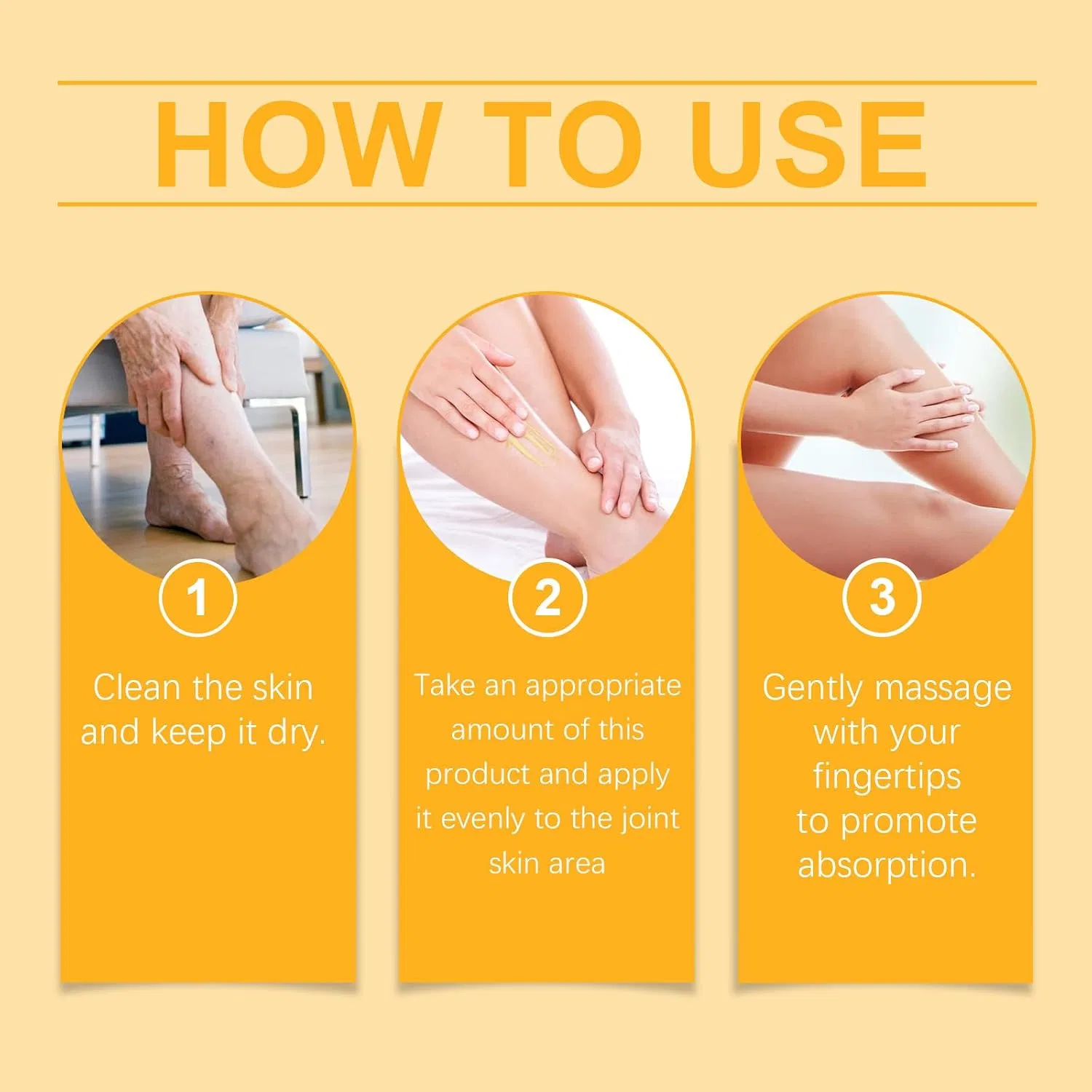 HOW TO USE

1

Clean the skin and keep it dry.

2

Take an appropriate amount of this product and apply it evenly to the joint skin area

3

Gently massage with your fingertips to promote absorption.