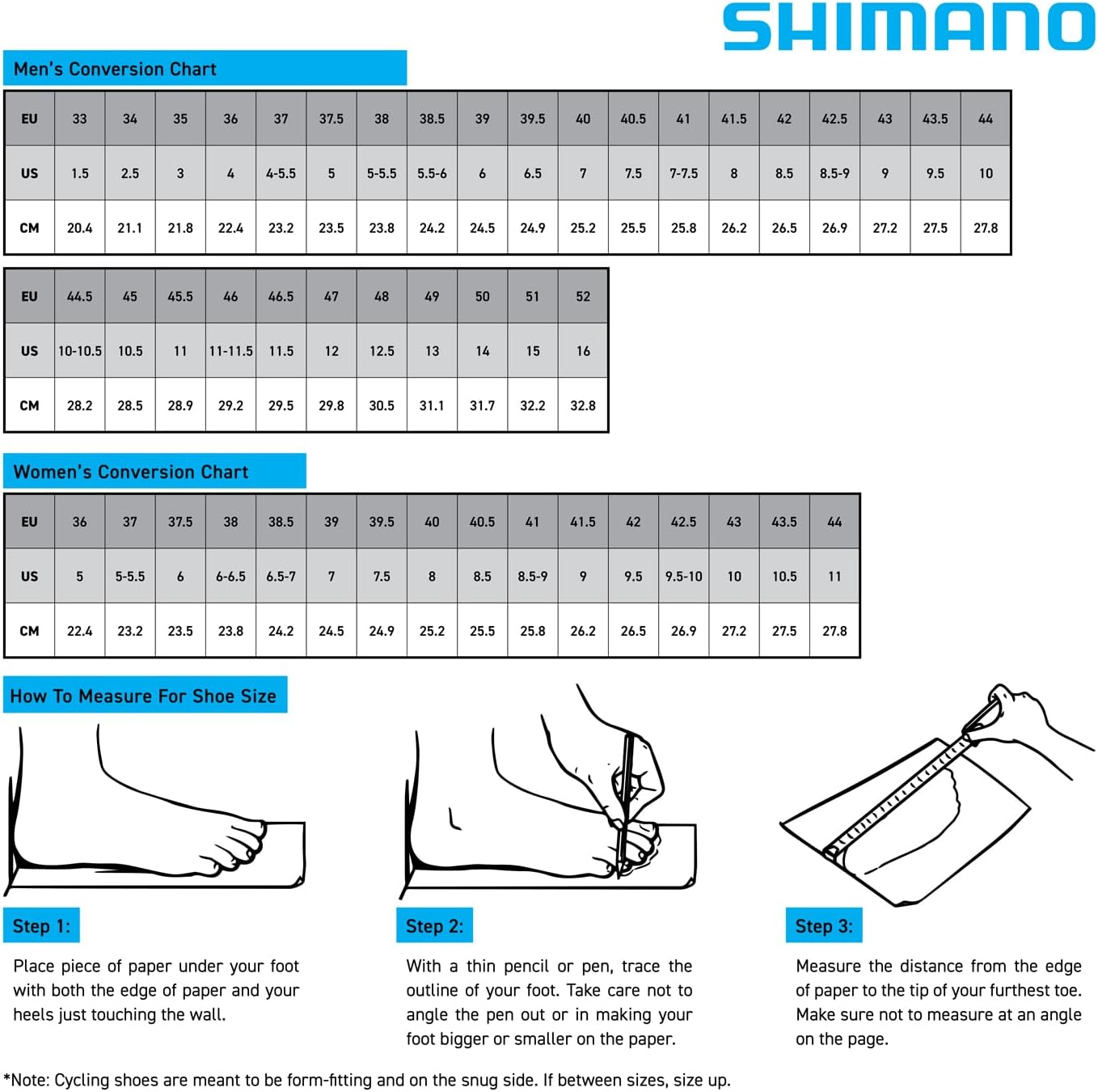 SHIMANO

Men's Conversion Chart

| EU | 33 | 34 | 35 | 36 | 37 | 37.5 | 38 | 38.5 | 39 | 39.5 | 40 | 40.5 | 41 | 41.5 | 42 | 42.5 | 43 | 43.5 | 44 |
|---|---|---|---|---|---|---|---|---|---|---|---|---|---|---|---|---|---|---|---|
| US | 1.5 | 2.5 | 3 | 4 | 4-5.5 | 5 | 5-5.5 | 5.5-6 | 6 | 6.5 | 7 | 7.5 | 7-7.5 | 8 | 8.5 | 8.5-9 | 9 | 9.5 | 10 |
| CM | 20.4 | 21.1 | 21.8 | 22.4 | 23.2 | 23.5 | 23.8 | 24.2 | 24.5 | 24.9 | 25.2 | 25.5 | 25.8 | 26.2 | 26.5 | 26.9 | 27.2 | 27.5 | 27.8 |

| EU | 44.5 | 45 | 45.5 | 46 | 46.5 | 47 | 48 | 49 | 50 | 51 | 52 |
|---|---|---|---|---|---|---|---|---|---|---|---|
| US | 10-10.5 | 10.5 | 11 | 11-11.5 | 11.5 | 12 | 12.5 | 13 | 14 | 15 | 16 |
| CM | 28.2 | 28.5 | 28.9 | 29.2 | 29.5 | 29.8 | 30.5 | 31.1 | 31.7 | 32.2 | 32.8 |

Women's Conversion Chart

| EU | 36 | 37 | 37.5 | 38 | 38.5 | 39 | 39.5 | 40 | 40.5 | 41 | 41.5 | 42 | 42.5 | 43 | 43.5 | 44 |
|---|---|---|---|---|---|---|---|---|---|---|---|---|---|---|---|---|
| US | 5 | 5-5.5 | 6 | 6-6.5 | 6.5-7 | 7 | 7.5 | 8 | 8.5 | 8.5-9 | 9 | 9.5 | 9.5-10 | 10 | 10.5 | 11 |
| CM | 22.4 | 23.2 | 23.5 | 23.8 | 24.2 | 24.5 | 24.9 | 25.2 | 25.5 | 25.8 | 26.2 | 26.5 | 26.9 | 27.2 | 27.5 | 27.8 |

How To Measure For Shoe Size

Step 1:

Place piece of paper under your foot with both the edge of paper and your heels just touching the wall.

Step 2:

With a thin pencil or pen, trace the outline of your foot. Take care not to angle the pen out or in making your foot bigger or smaller on the paper.

Step 3:

Measure the distance from the edge of paper to the tip of your furthest toe. Make sure not to measure at an angle on the page.

*Note: Cycling shoes are meant to be form-fitting and on the snug side. If between sizes, size up.