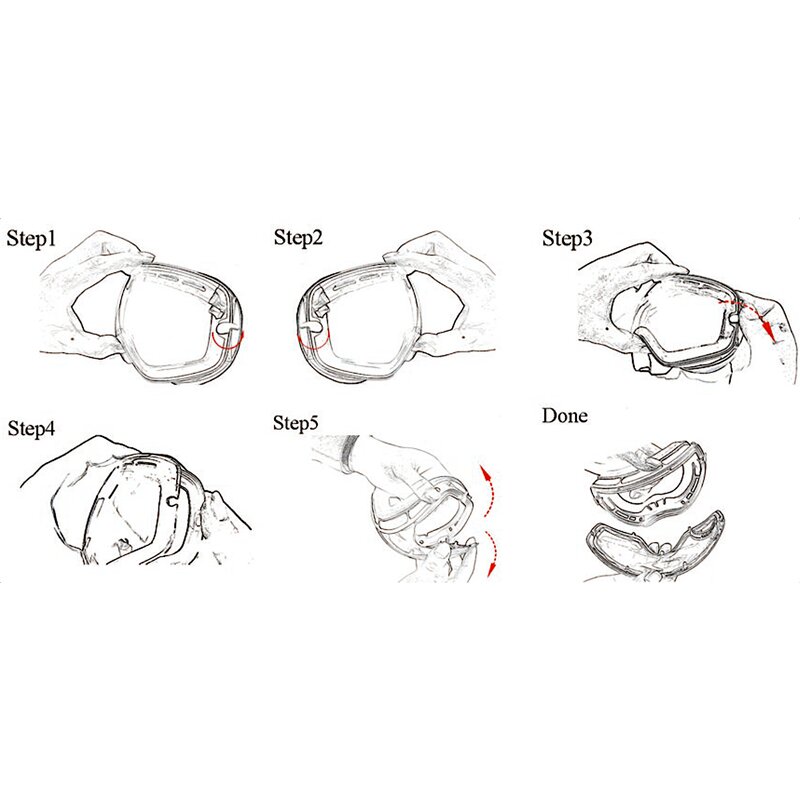 Step1

Step2

Step3

Step4

Step5

Done