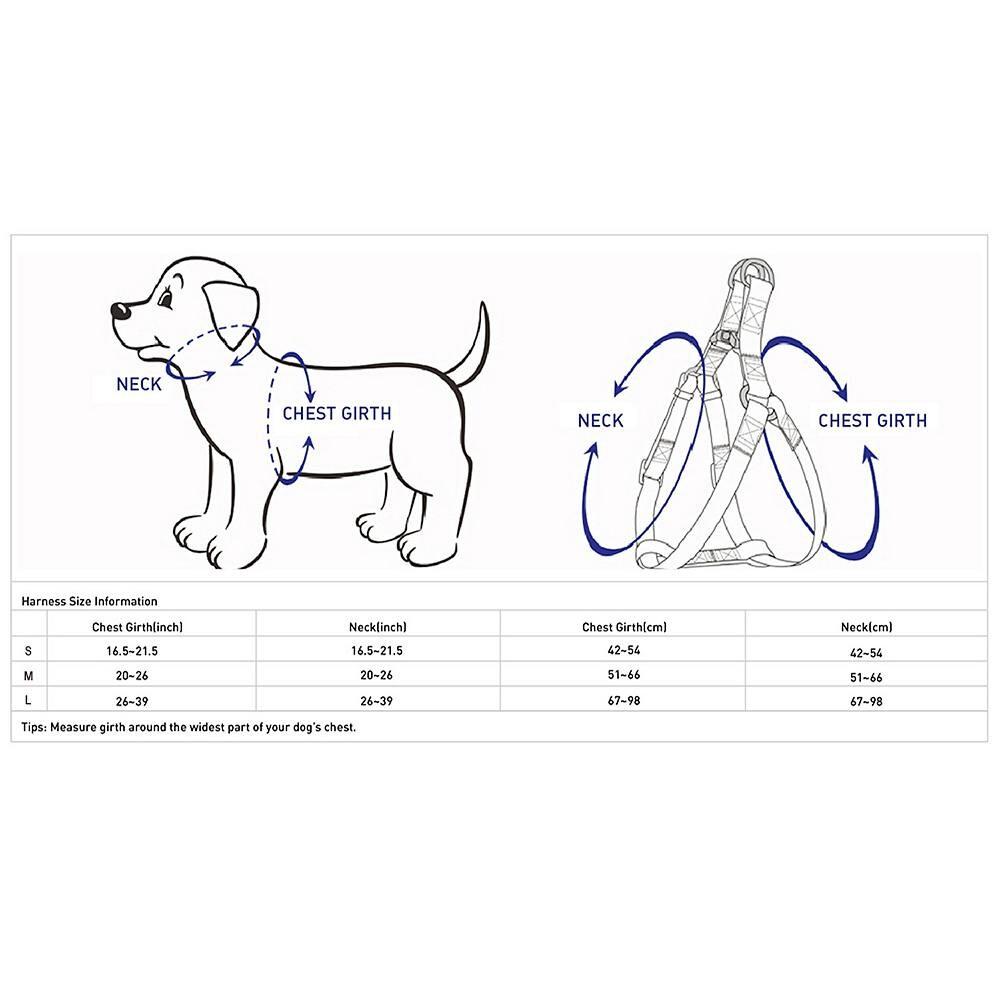 NECK

CHEST GIRTH

NECK

CHEST GIRTH

Harness Size Information

| | Chest Girth(inch) | Neck(inch) | Chest Girth(cm) | Neck(cm) |
|---|---|---|---|---|
| S | 16.5~21.5 | 16.5~21.5 | 42~54 | 42~54 |
| M | 20~26 | 20~26 | 51~66 | 51~66 |
| L | 26~39 | 26~39 | 67~98 | 67~98 |

Tips: Measure girth around the widest part of your dog's chest.