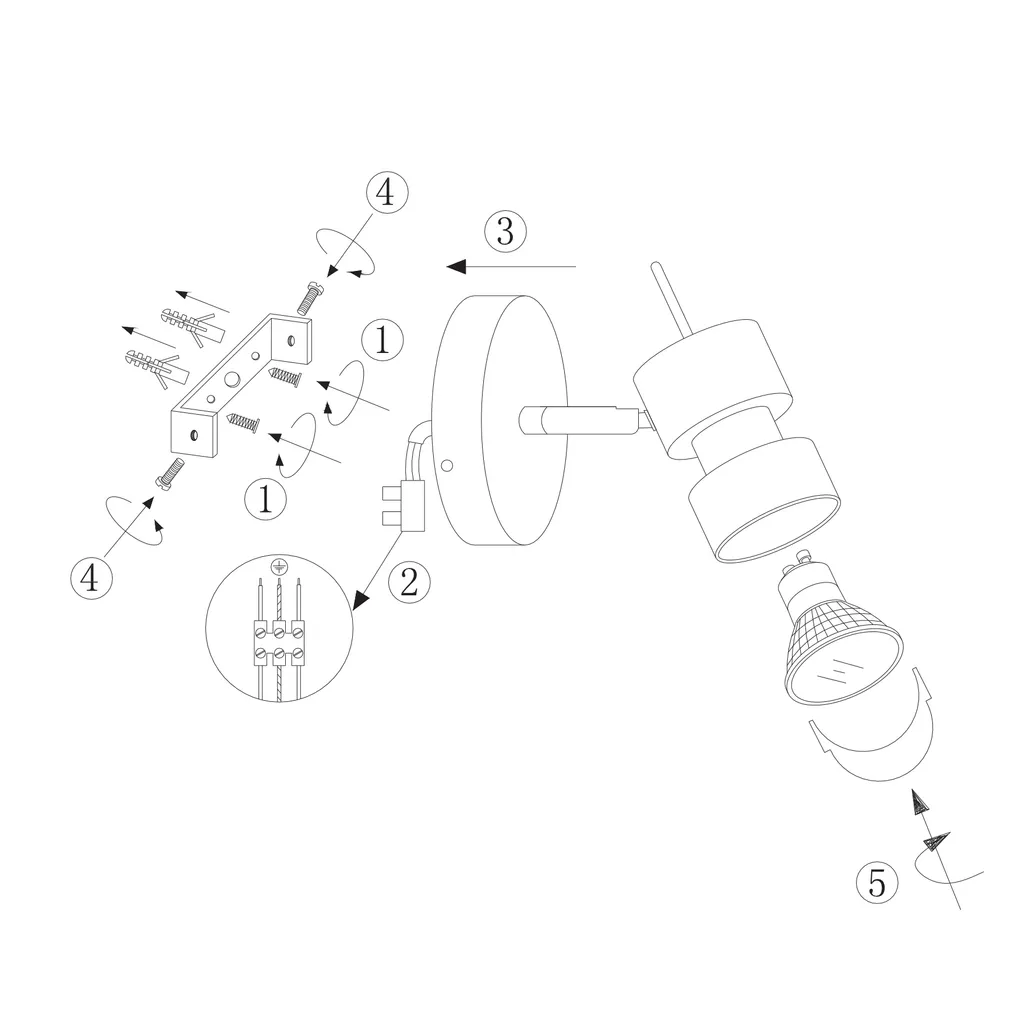 4
3
1
1
4
2
5