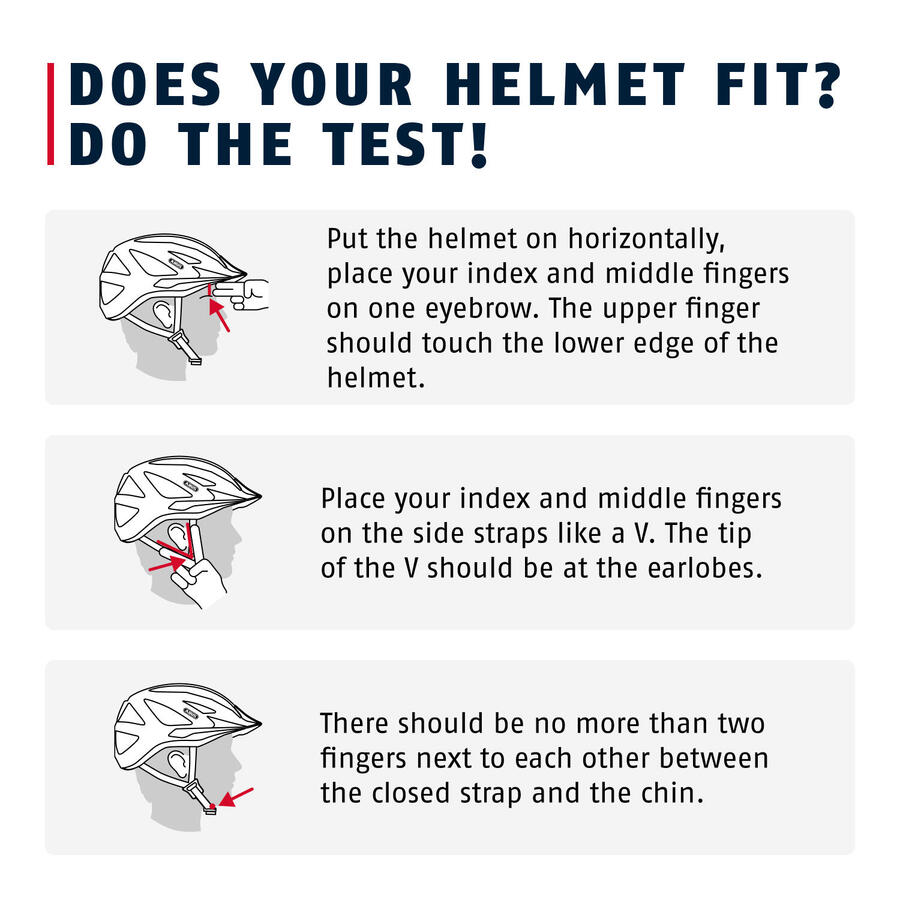 DOES YOUR HELMET FIT? DO THE TEST!

Put the helmet on horizontally, place your index and middle fingers on one eyebrow. The upper finger should touch the lower edge of the helmet.

Place your index and middle fingers on the side straps like a V. The tip of the V should be at the earlobes.

There should be no more than two fingers next to each other between the closed strap and the chin.