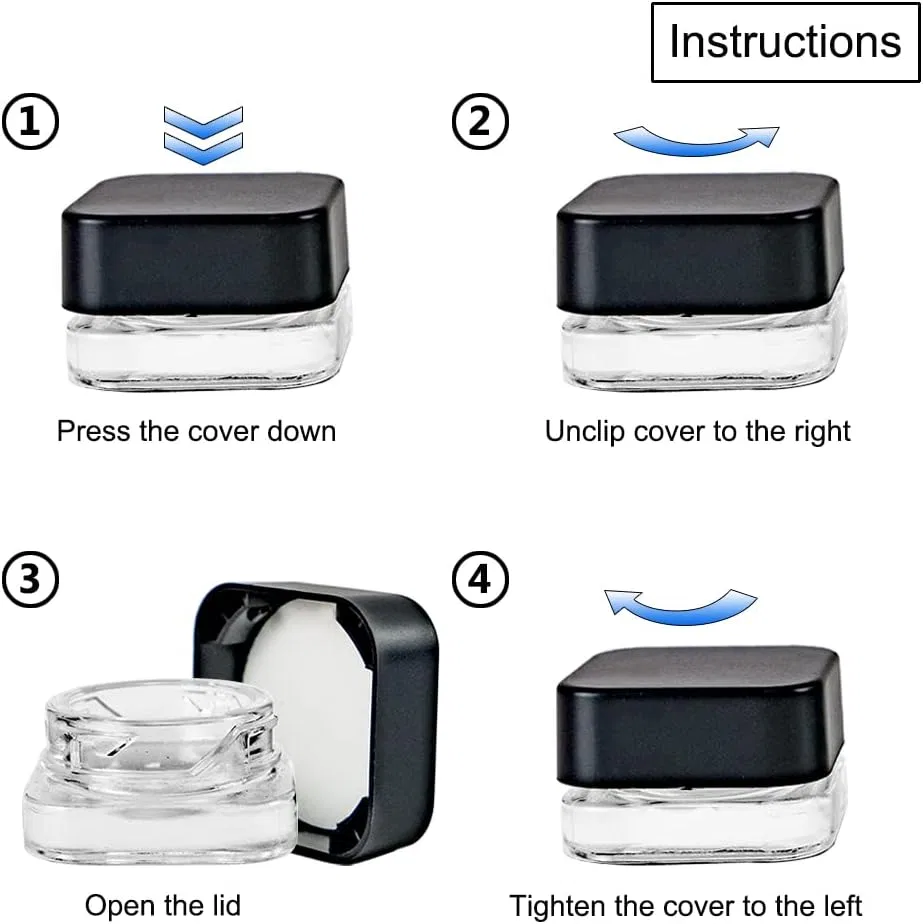 Instructions

①

Press the cover down

②

Unclip cover to the right

③

Open the lid

④

Tighten the cover to the left