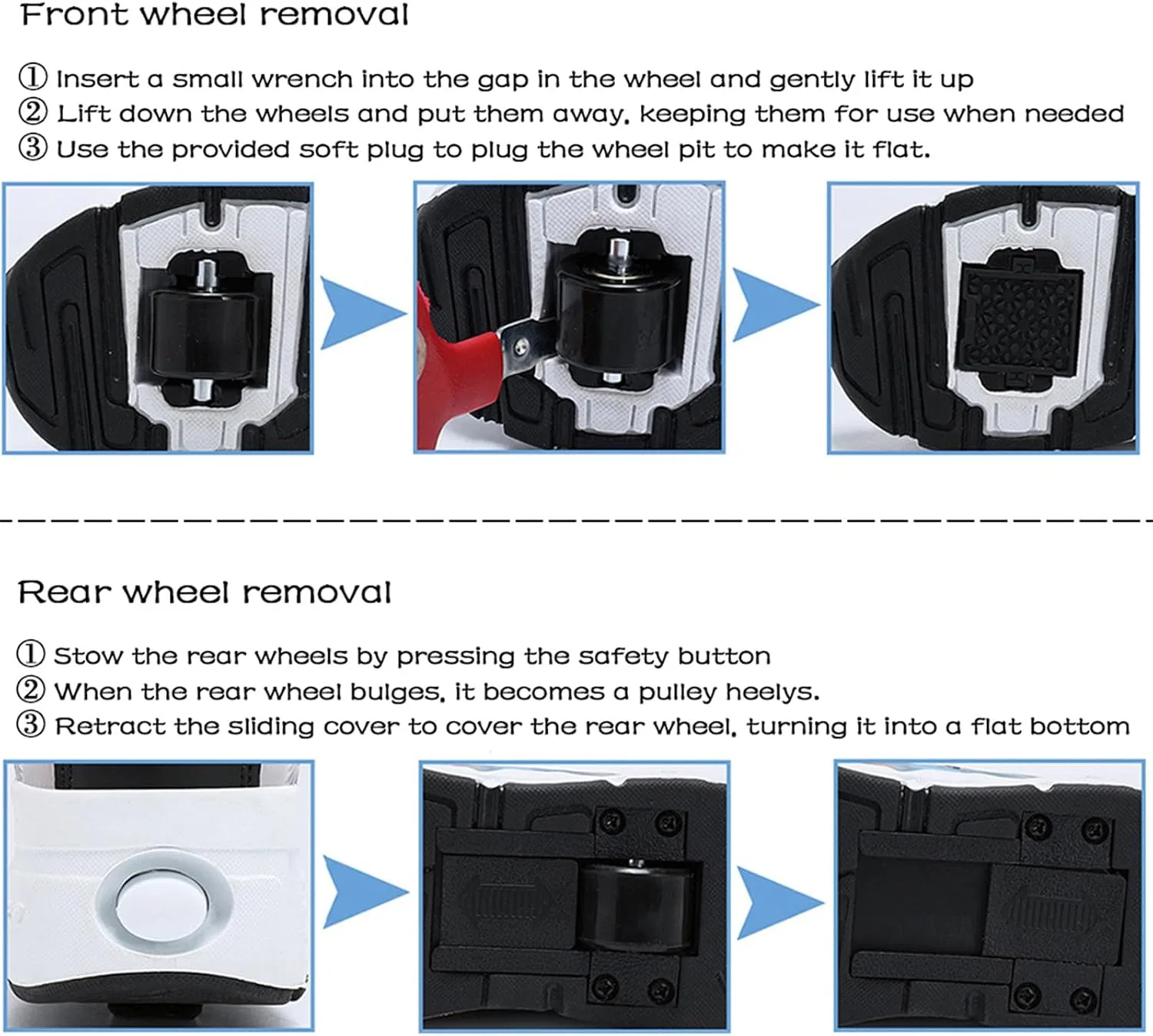 Front wheel removal

① Insert a small wrench into the gap in the wheel and gently lift it up
② Lift down the wheels and put them away, keeping them for use when needed
③ Use the provided soft plug to plug the wheel pit to make it flat.

Rear wheel removal

① Stow the rear wheels by pressing the safety button
② When the rear wheel bulges, it becomes a pulley heelys.
③ Retract the sliding cover to cover the rear wheel, turning it into a flat bottom