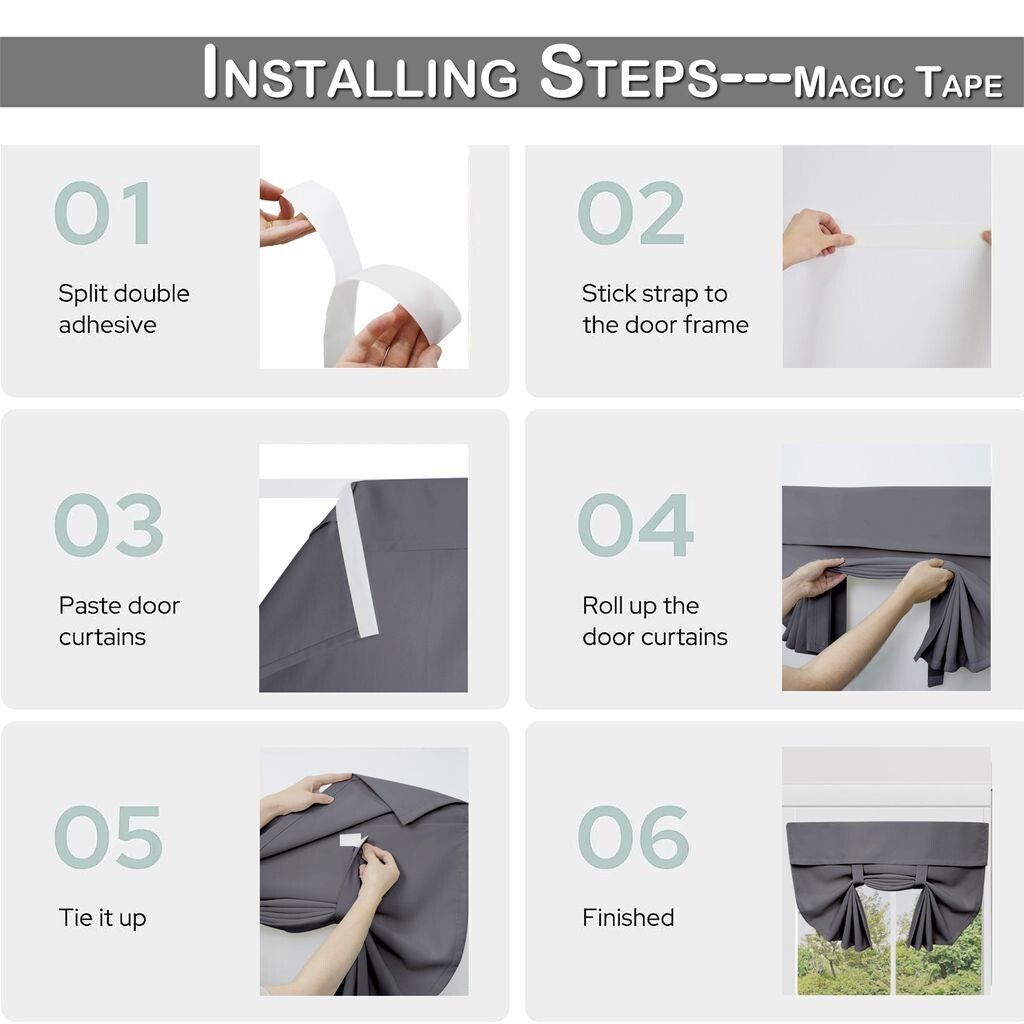 INSTALLING STEPS---MAGIC TAPE

01

Split double adhesive

02

Stick strap to the door frame

03

Paste door curtains

04

Roll up the door curtains

05

Tie it up

06

Finished