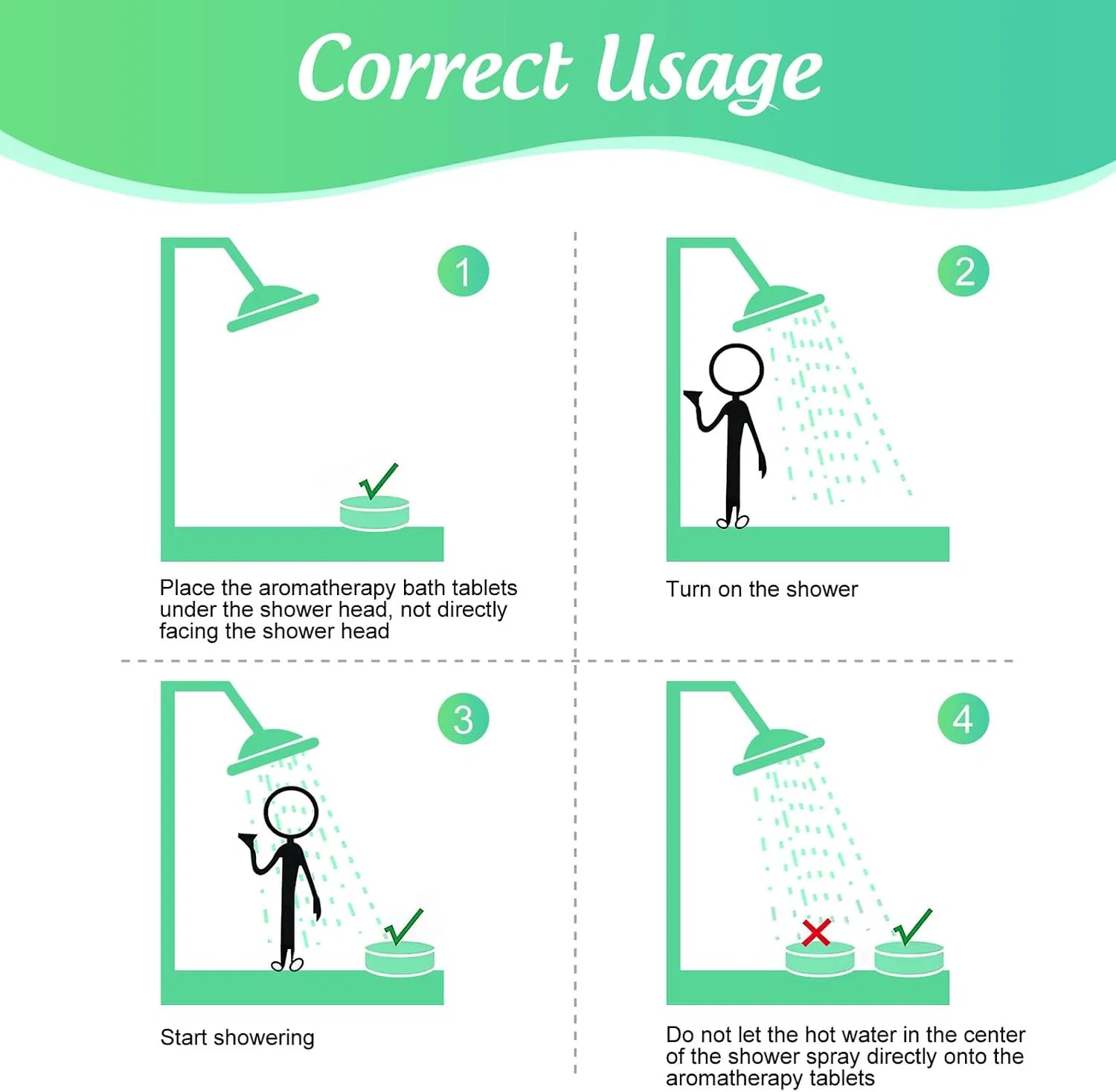 Correct Usage

1

Place the aromatherapy bath tablets under the shower head, not directly facing the shower head

2

Turn on the shower

3

Start showering

4

Do not let the hot water in the center of the shower spray directly onto the aromatherapy tablets