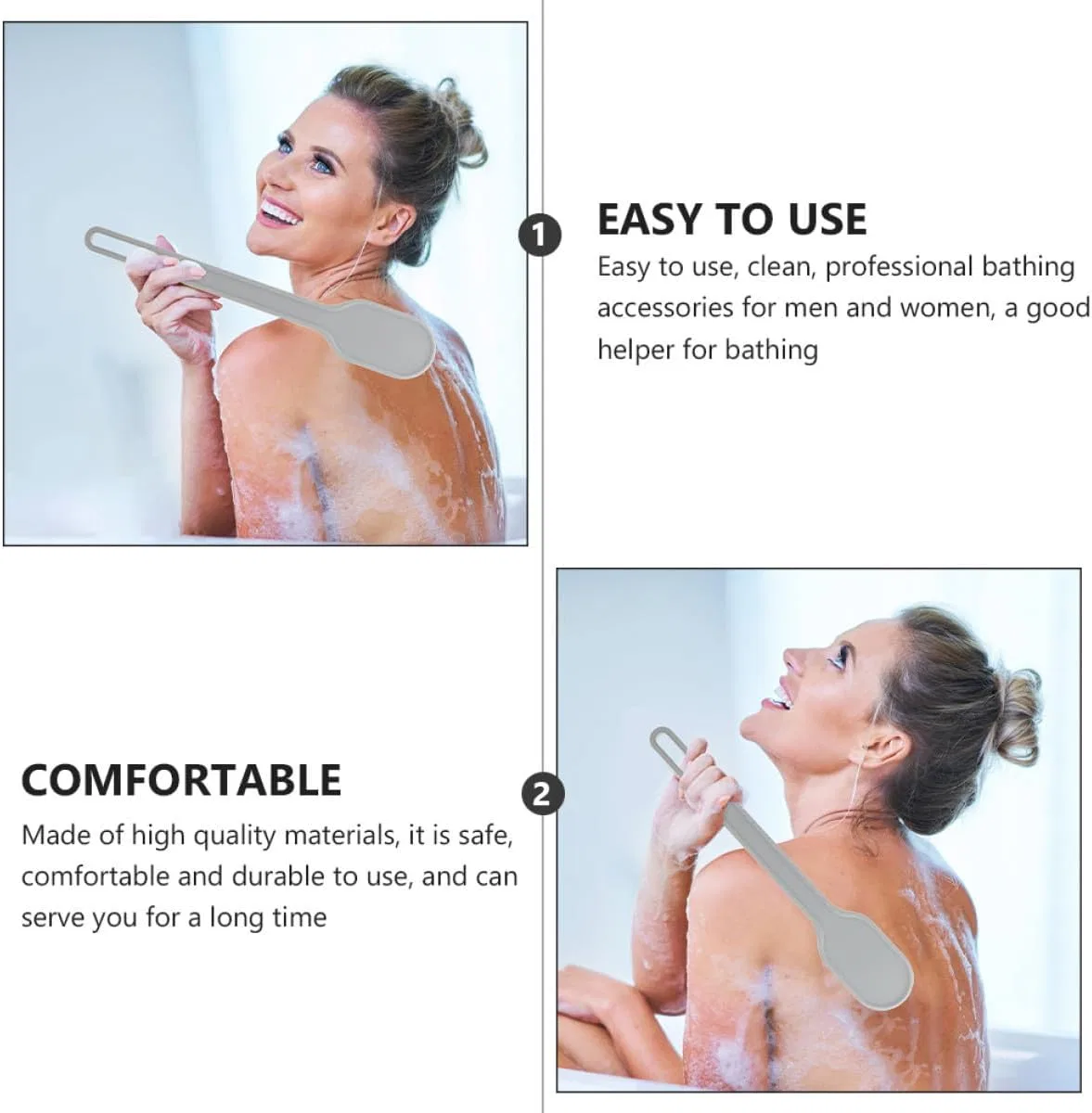 1

EASY TO USE

Easy to use, clean, professional bathing accessories for men and women, a good helper for bathing

COMFORTABLE

Made of high quality materials, it is safe, comfortable and durable to use, and can serve you for a long time

2