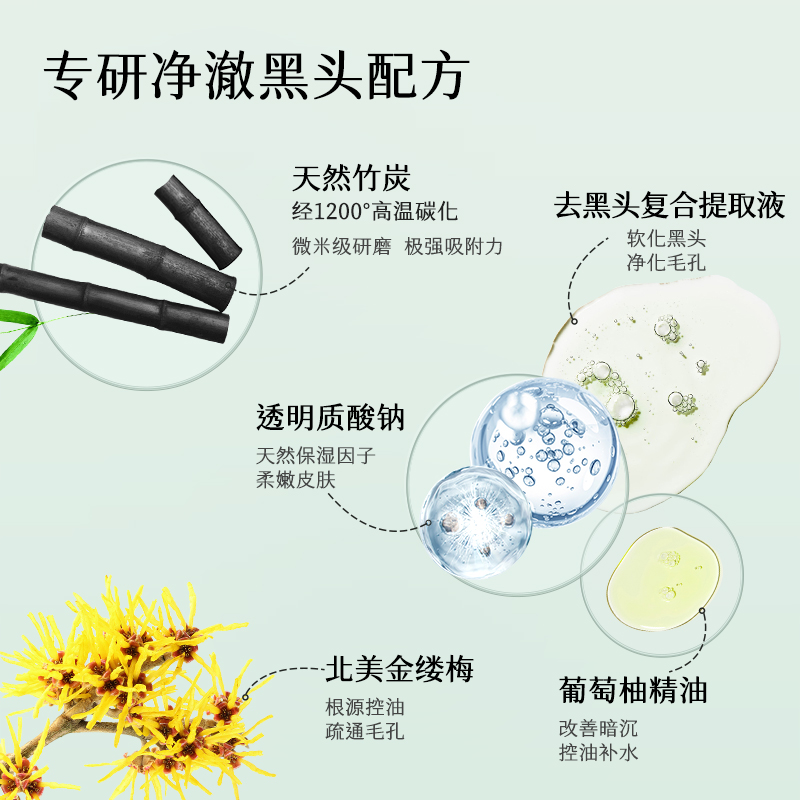 专研净澈黑头配方

天然竹炭
经1200°高温碳化
微米级研磨　极强吸附力

去黑头复合提取液
软化黑头
净化毛孔

透明质酸钠
天然保湿因子
柔嫩皮肤

北美金缕梅
根源控油
疏通毛孔

葡萄柚精油
改善暗沉
控油补水