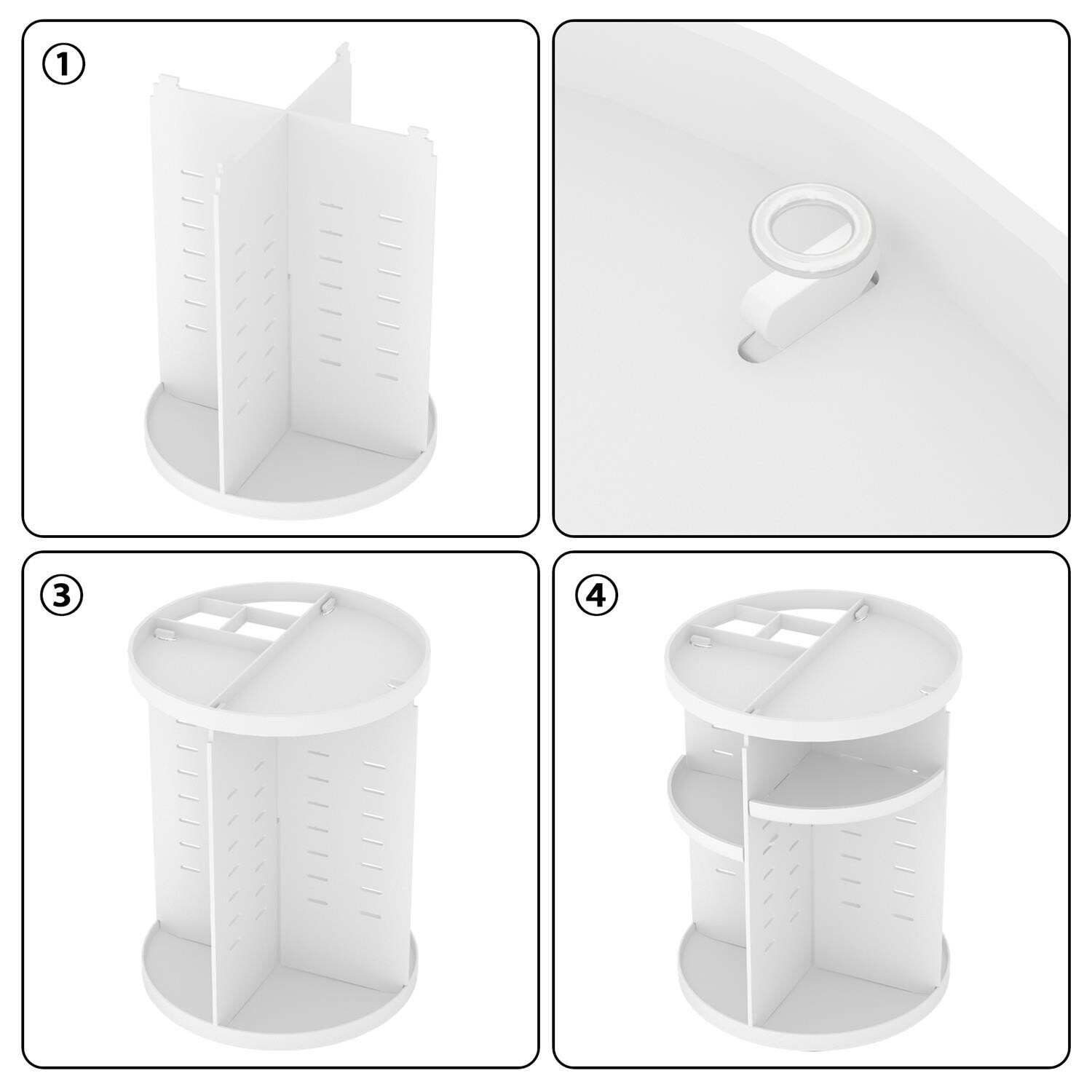 ①

③

④