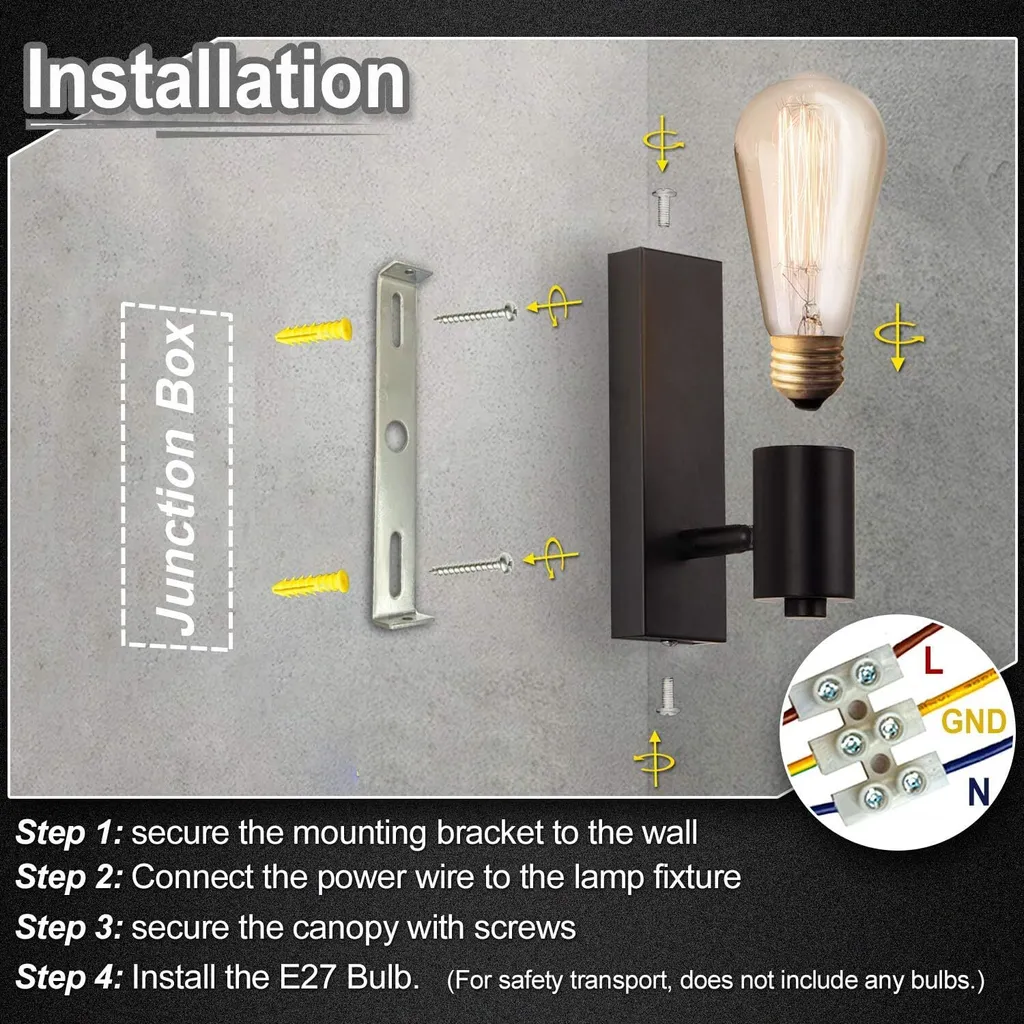 Installation

Junction Box

L
GND
N

Step 1: secure the mounting bracket to the wall
Step 2: Connect the power wire to the lamp fixture
Step 3: secure the canopy with screws
Step 4: Install the E27 Bulb. (For safety transport, does not include any bulbs.)