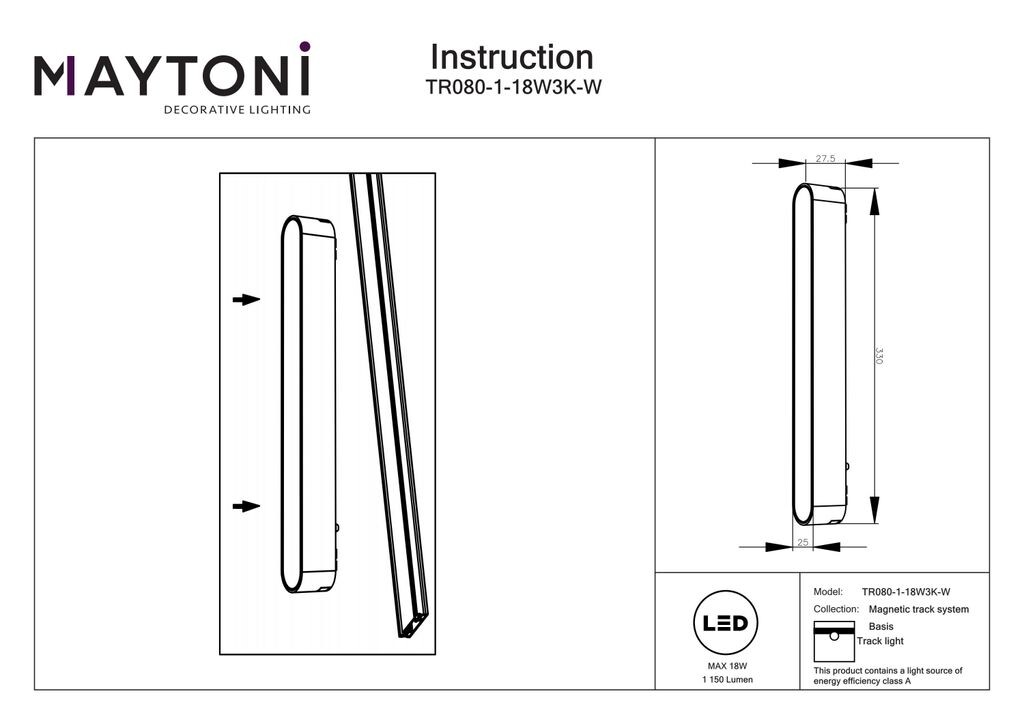 MAYTONI
DECORATIVE LIGHTING

Instruction
TR080-1-18W3K-W

27.5

330

25

LED

MAX 18W
1 150 Lumen

Model: TR080-1-18W3K-W
Collection: Magnetic track system
Basis
Track light

This product contains a light source of energy efficiency class A