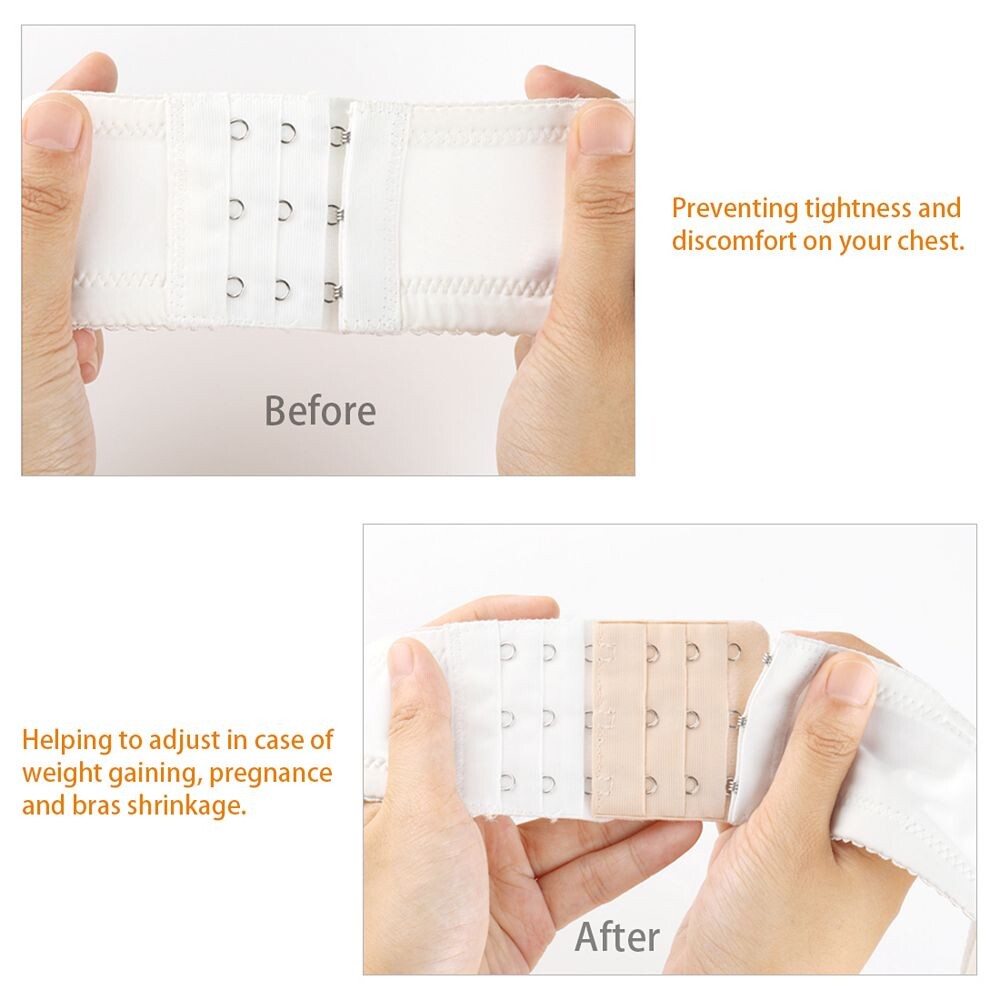 Before

Preventing tightness and discomfort on your chest.

Helping to adjust in case of weight gaining, pregnance and bras shrinkage.

After