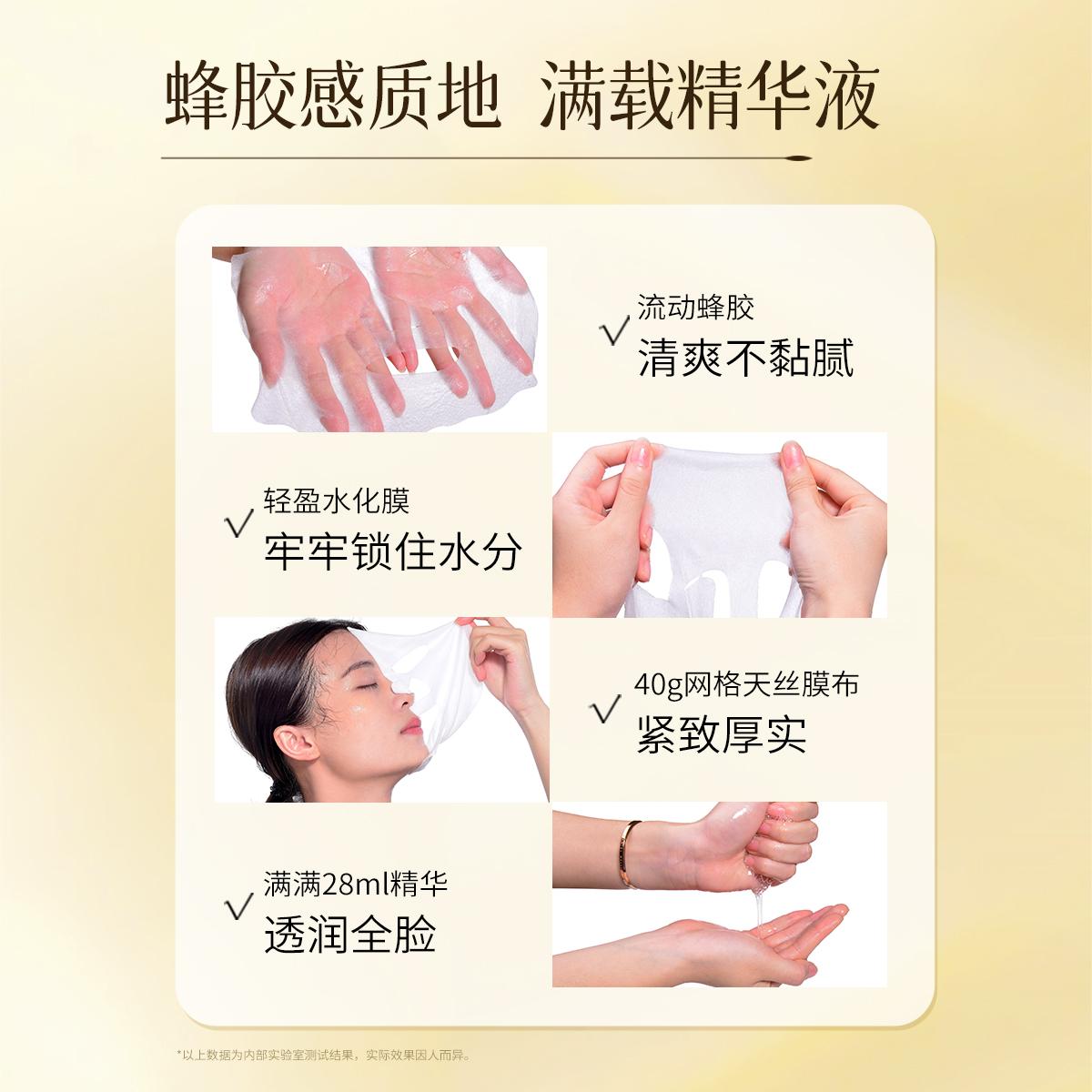 蜂胶感质地 满载精华液

√ 流动蜂胶
清爽不黏腻

√ 轻盈水化膜
牢牢锁住水分

√ 40g网格天丝膜布
紧致厚实

√ 满满28ml精华
透润全脸

*以上数据为内部实验室测试结果，实际效果因人而异。