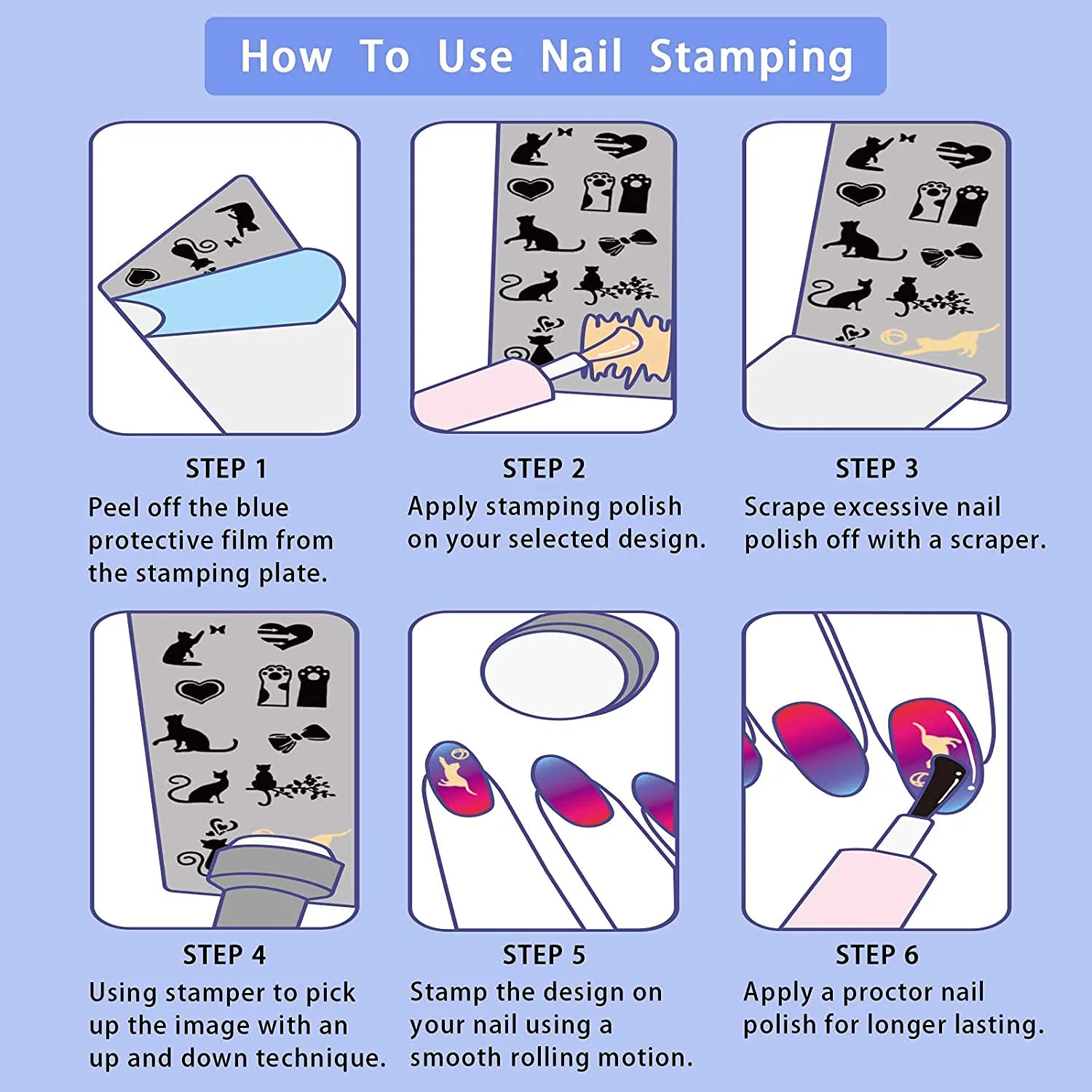 How To Use Nail Stamping

STEP 1
Peel off the blue protective film from the stamping plate.

STEP 2
Apply stamping polish on your selected design.

STEP 3
Scrape excessive nail polish off with a scraper.

STEP 4
Using stamper to pick up the image with an up and down technique.

STEP 5
Stamp the design on your nail using a smooth rolling motion.

STEP 6
Apply a proctor nail polish for longer lasting.