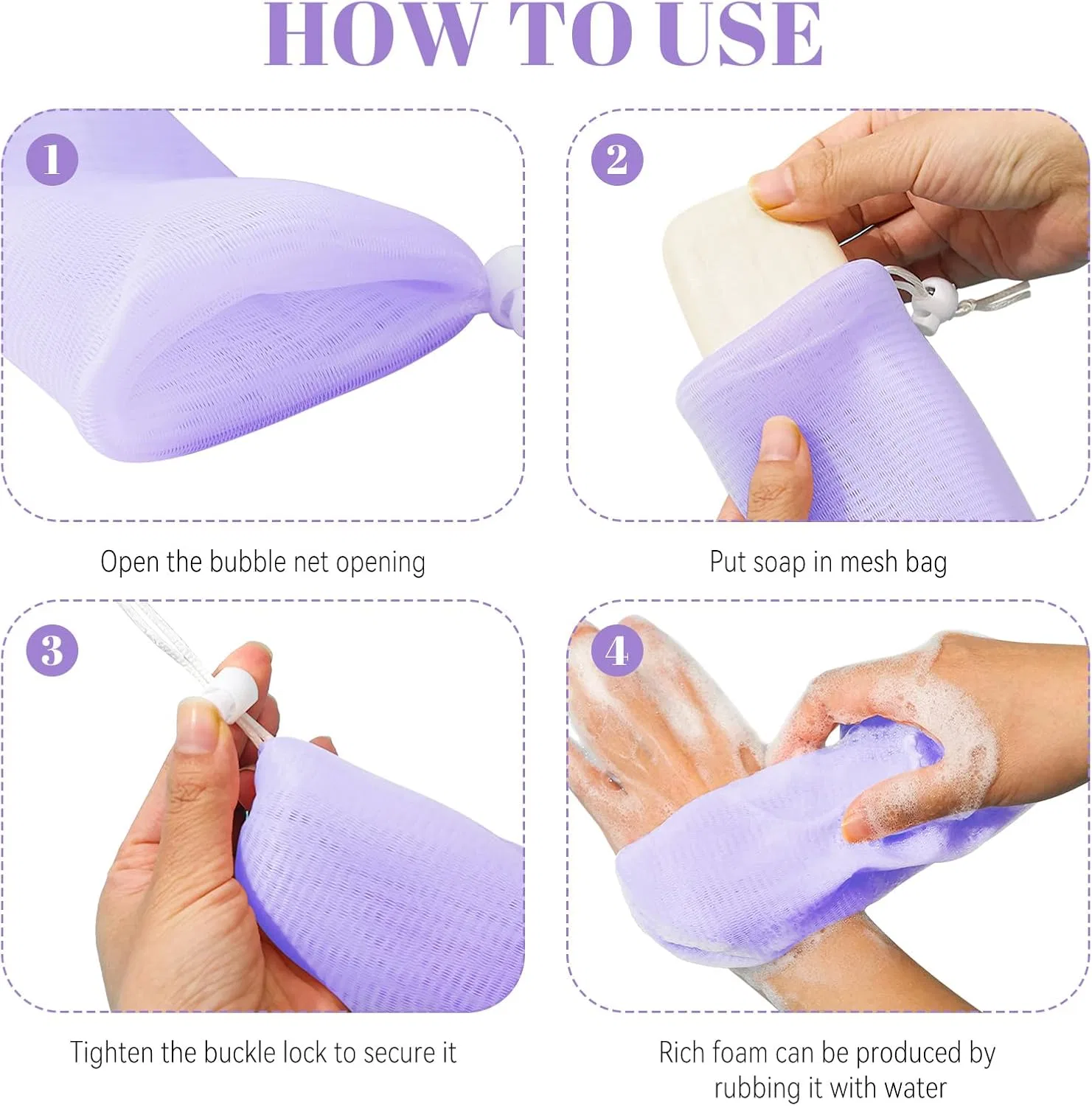 HOW TO USE

1

Open the bubble net opening

2

Put soap in mesh bag

3

Tighten the buckle lock to secure it

4

Rich foam can be produced by rubbing it with water