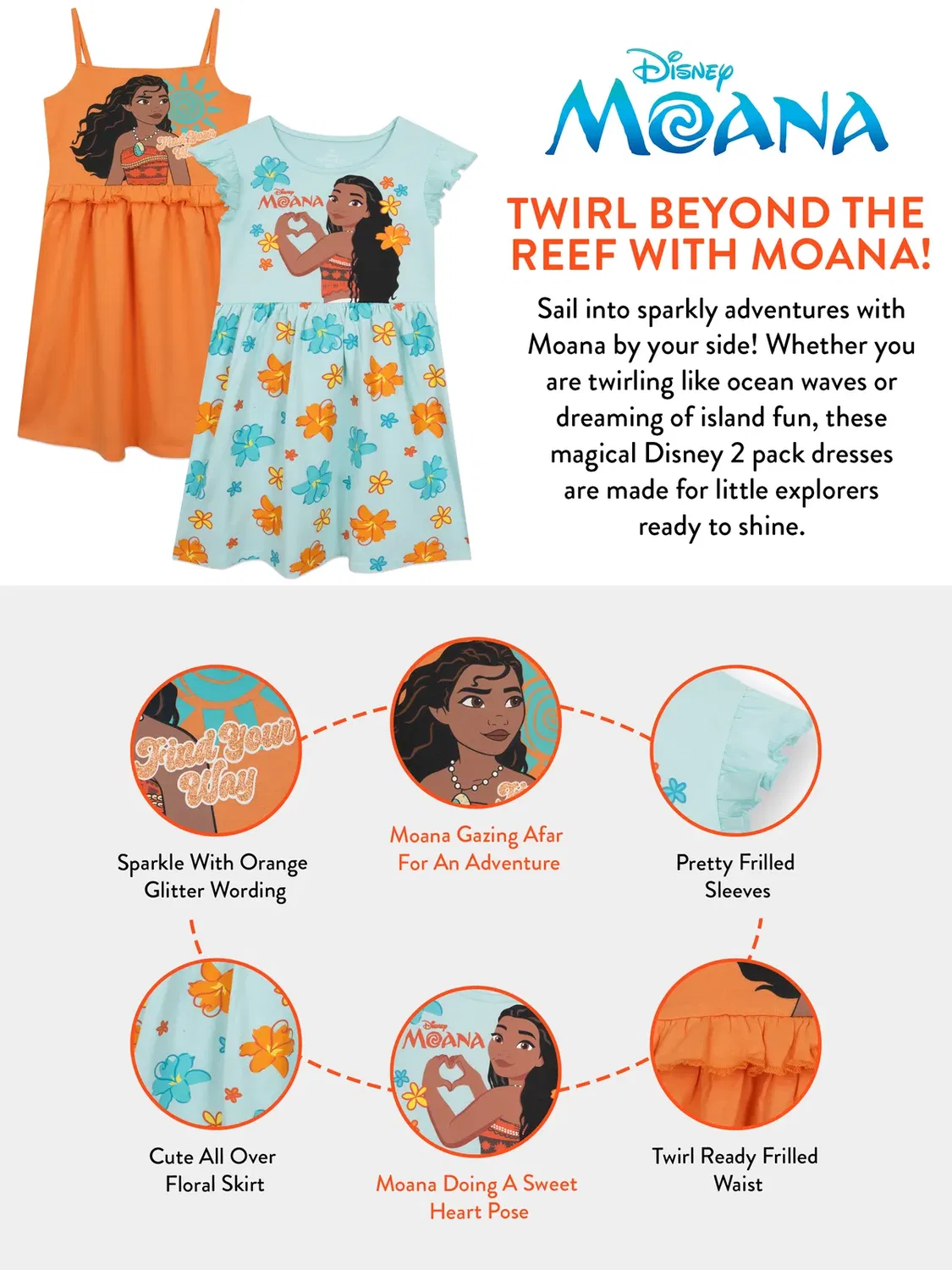 Find Your Way

Disney MOANA

Disney MOANA

TWIRL BEYOND THE REEF WITH MOANA!

Sail into sparkly adventures with Moana by your side! Whether you are twirling like ocean waves or dreaming of island fun, these magical Disney 2 pack dresses are made for little explorers ready to shine.

Find Your Way

Sparkle With Orange Glitter Wording

Moana Gazing Afar For An Adventure

Pretty Frilled Sleeves

Cute All Over Floral Skirt

Disney MOANA

Moana Doing A Sweet Heart Pose

Twirl Ready Frilled Waist